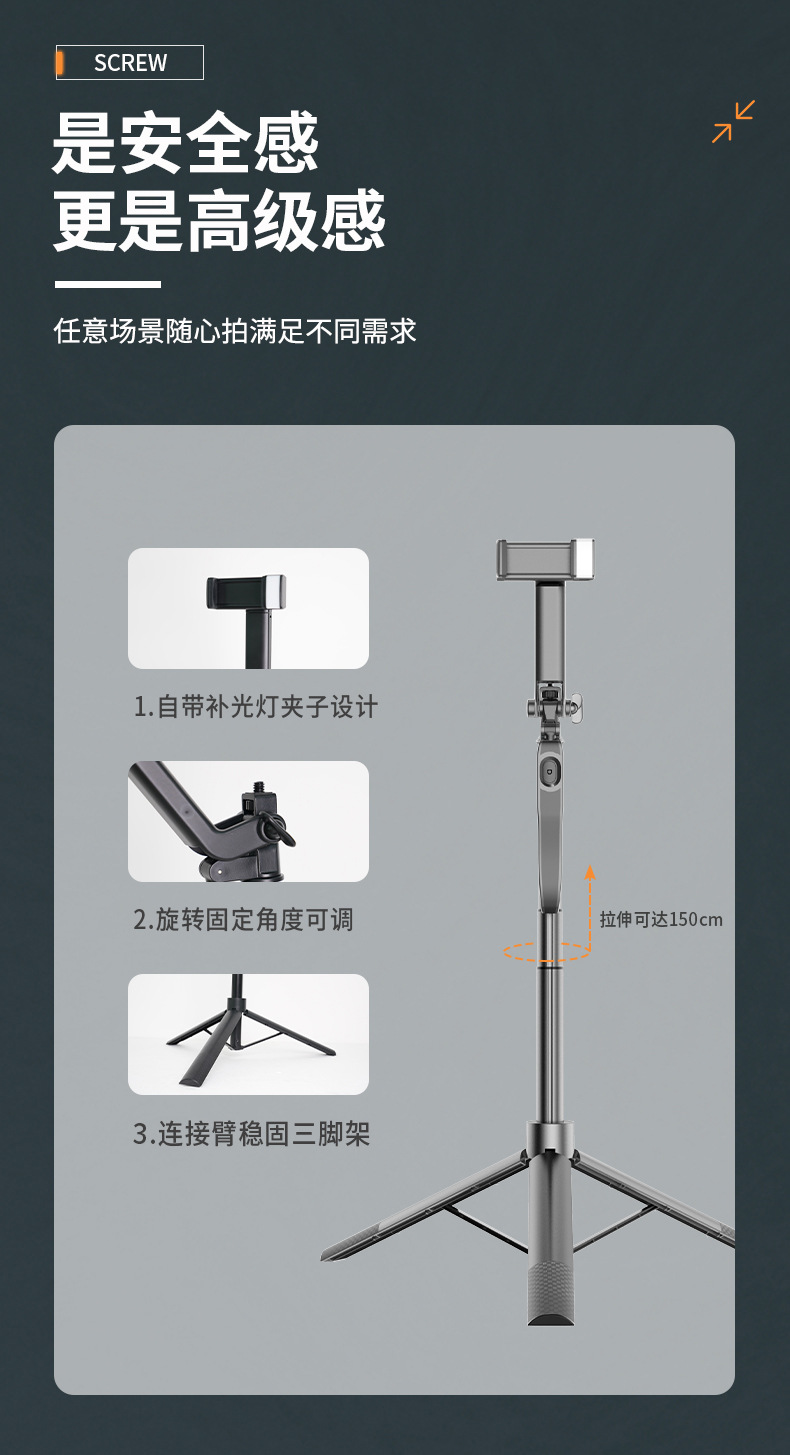 SCREW

是安全感
更是高级感

任意场景随心拍满足不同需求

1.自带补光灯夹子设计

2.旋转固定角度可调

3.连接臂稳固三脚架

拉伸可达150cm