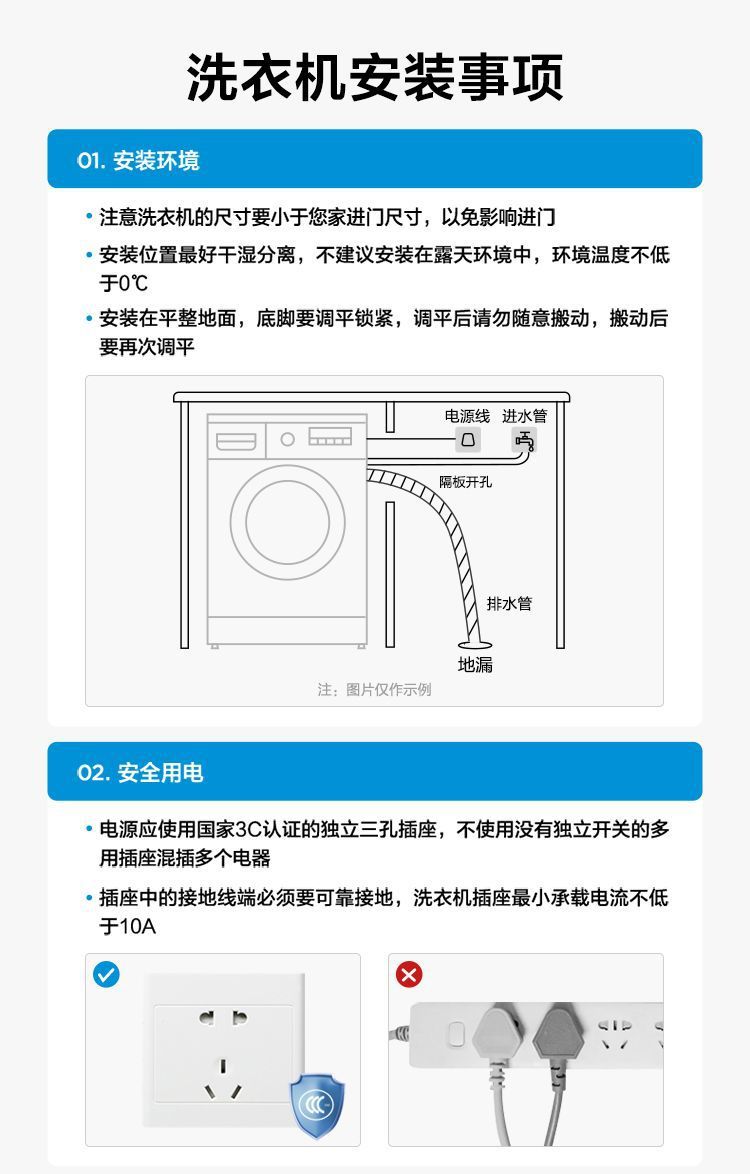 洗衣机安装事项

01. 安装环境

• 注意洗衣机的尺寸要小于您家进门尺寸，以免影响进门

• 安装位置最好干湿分离，不建议安装在露天环境中，环境温度不低于0℃

• 安装在平整地面，底脚要调平锁紧，调平后请勿随意搬动，搬动后要再次调平

电源线 进水管

隔板开孔

排水管

地漏

注：图片仅作示例

02. 安全用电

• 电源应使用国家3C认证的独立三孔插座，不使用没有独立开关的多用插座混插多个电器

• 插座中的接地线端必须要可靠接地，洗衣机插座最小承载电流不低于10A