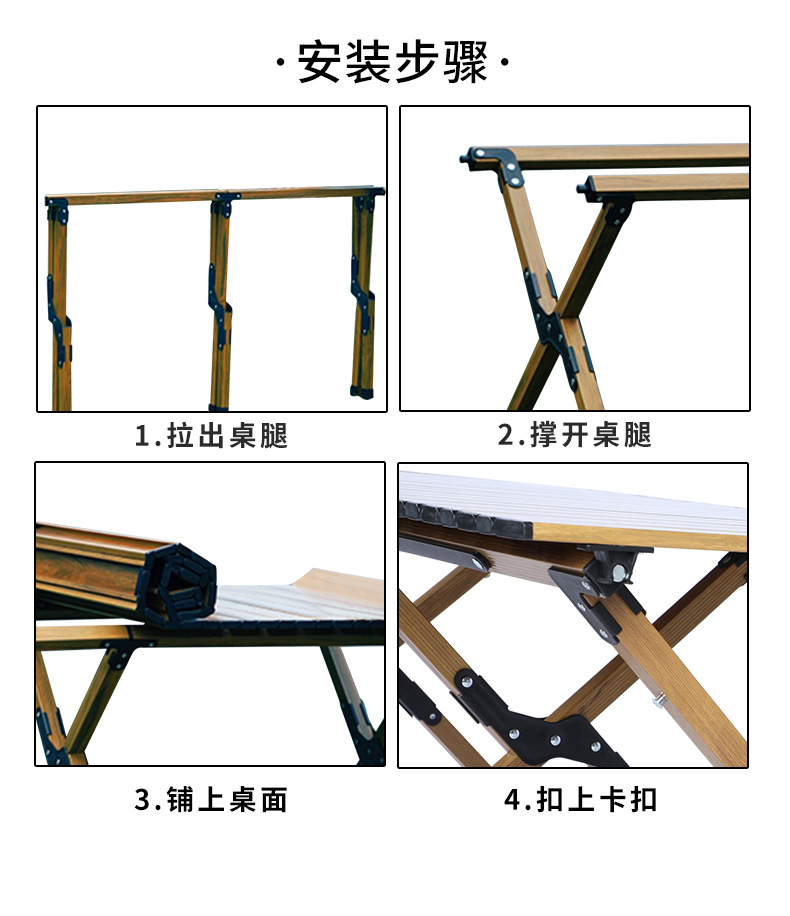 ·安装步骤·

1.拉出桌腿

2.撑开桌腿

3.铺上桌面

4.扣上卡扣