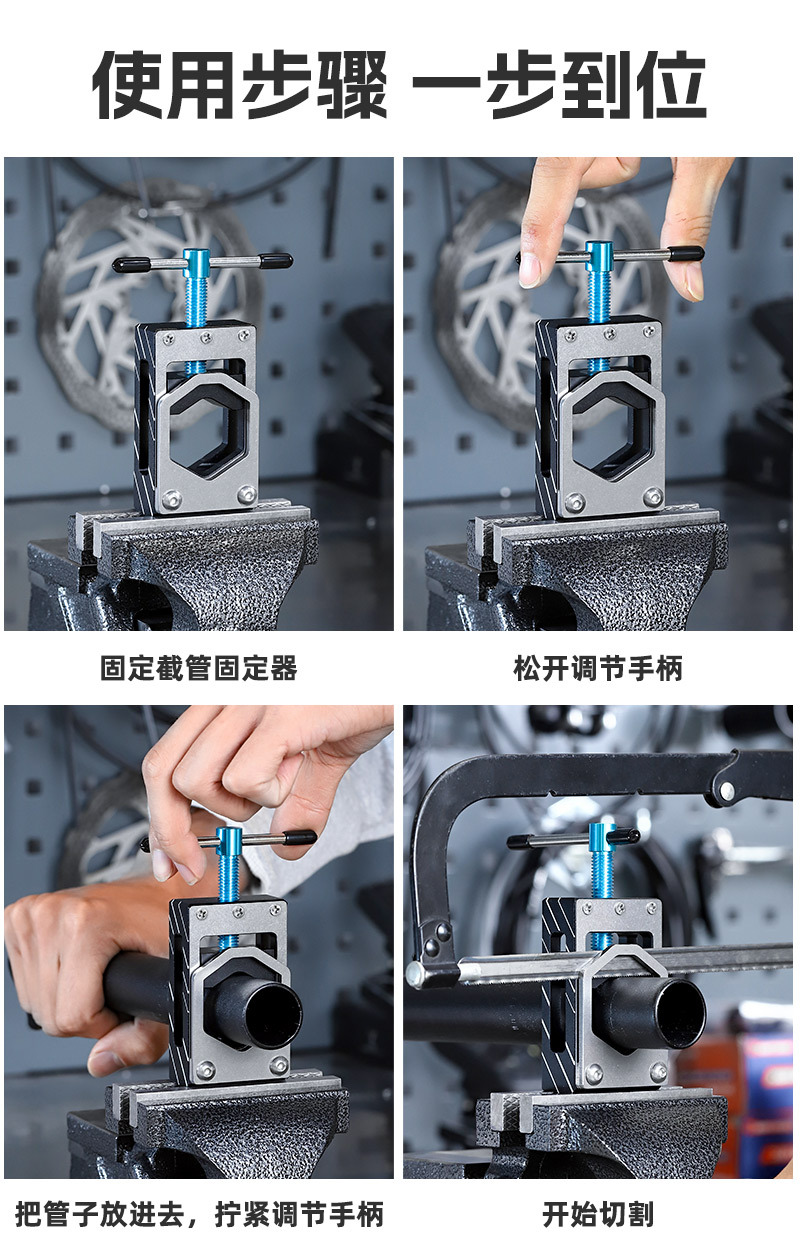 使用步骤 一步到位

固定截管固定器

松开调节手柄

把管子放进去，拧紧调节手柄

开始切割