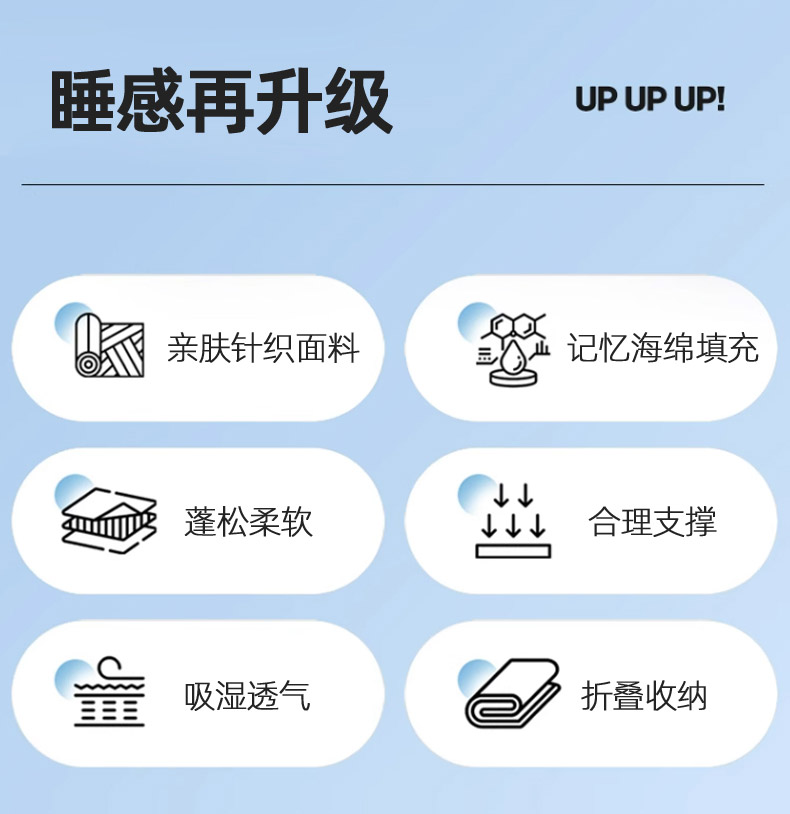 睡感再升级 UP UP UP!

亲肤针织面料

记忆海绵填充

蓬松柔软

合理支撑

吸湿透气

折叠收纳