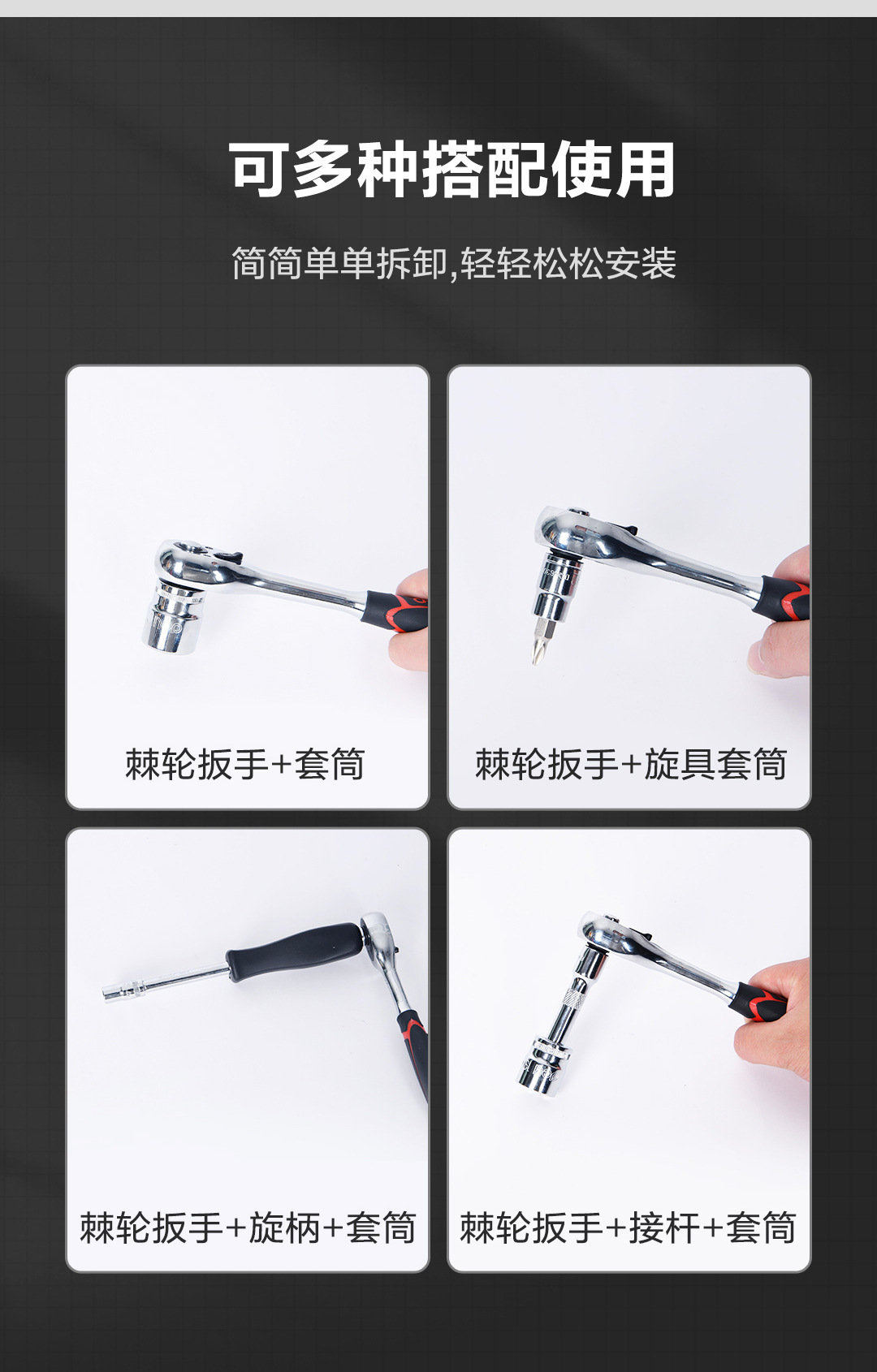 可多种搭配使用

简简单单拆卸,轻轻松松安装

棘轮扳手+套筒

棘轮扳手+旋具套筒

棘轮扳手+旋柄+套筒

棘轮扳手+接杆+套筒