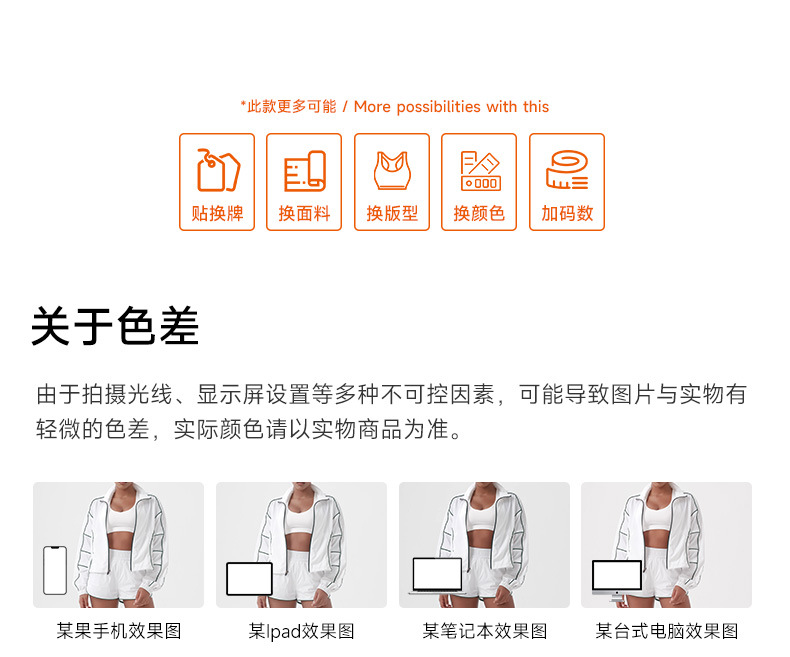 *此款更多可能 / More possibilities with this

贴换牌

换面料

换版型

换颜色

加码数

关于色差

由于拍摄光线、显示屏设置等多种不可控因素，可能导致图片与实物有轻微的色差，实际颜色请以实物商品为准。

某果手机效果图

某Ipad效果图

某笔记本效果图

某台式电脑效果图