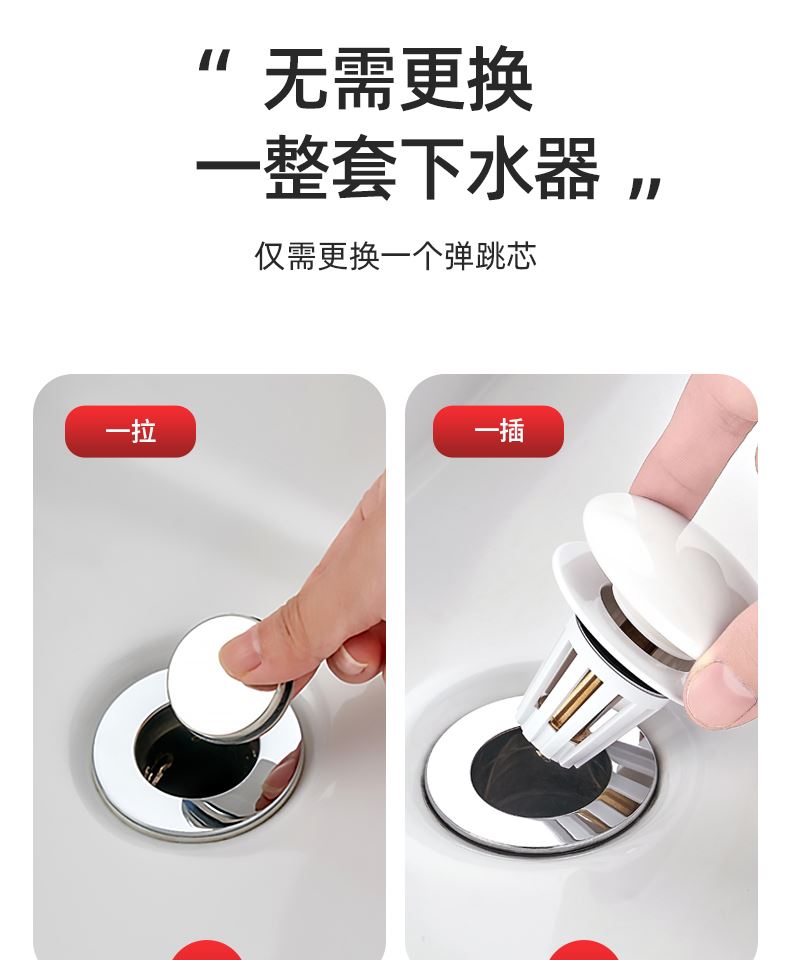 “ 无需更换
一整套下水器 ”

仅需更换一个弹跳芯

一拉

一插