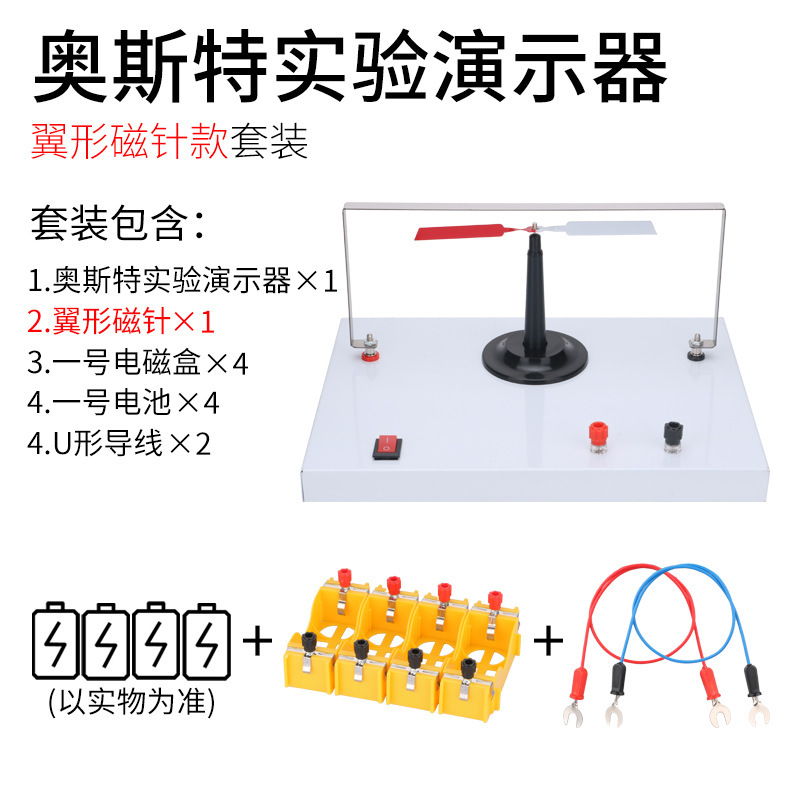 奥斯特实验演示器

翼形磁针款套装

套装包含：

1.奥斯特实验演示器×1
2.翼形磁针×1
3.一号电磁盒×4
4.一号电池×4
4.U形导线×2

+ +

(以实物为准)