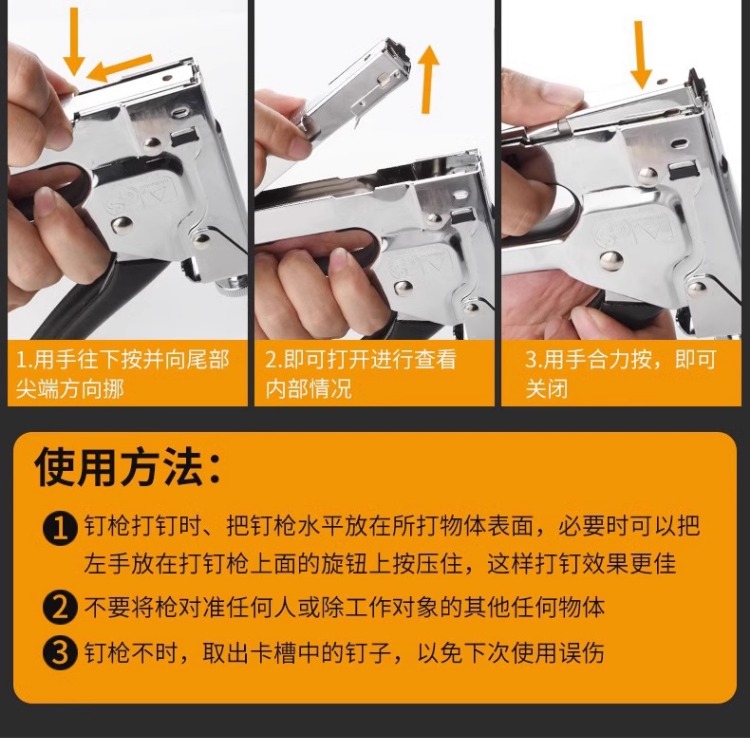 1.用手往下按并向尾部尖端方向挪

2.即可打开进行查看内部情况

3.用手合力按，即可关闭

使用方法：

1 钉枪打钉时、把钉枪水平放在所打物体表面，必要时可以把左手放在打钉枪上面的旋钮上按压住，这样打钉效果更佳

2 不要将枪对准任何人或除工作对象的其他任何物体

3 钉枪不时，取出卡槽中的钉子，以免下次使用误伤