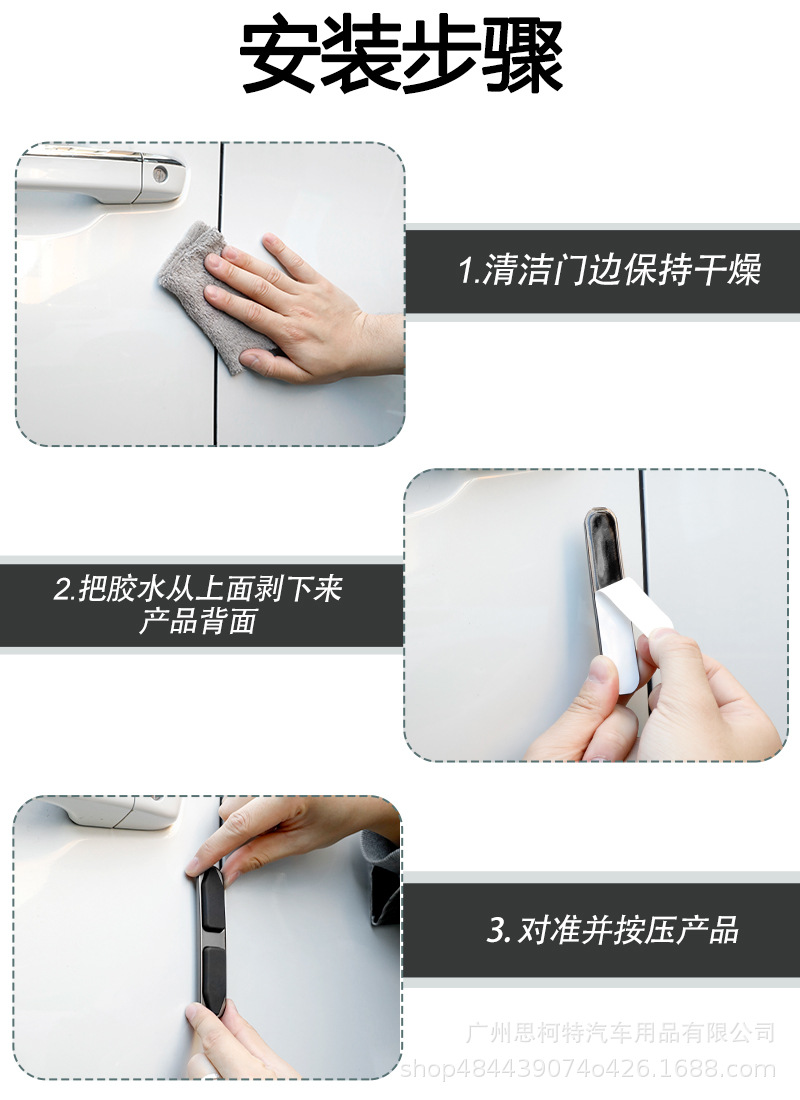 安装步骤

1.清洁门边保持干燥

2.把胶水从上面剥下来
产品背面

3. 对准并按压产品

广州思柯特汽车用品有限公司
shop484439074o426.1688.com