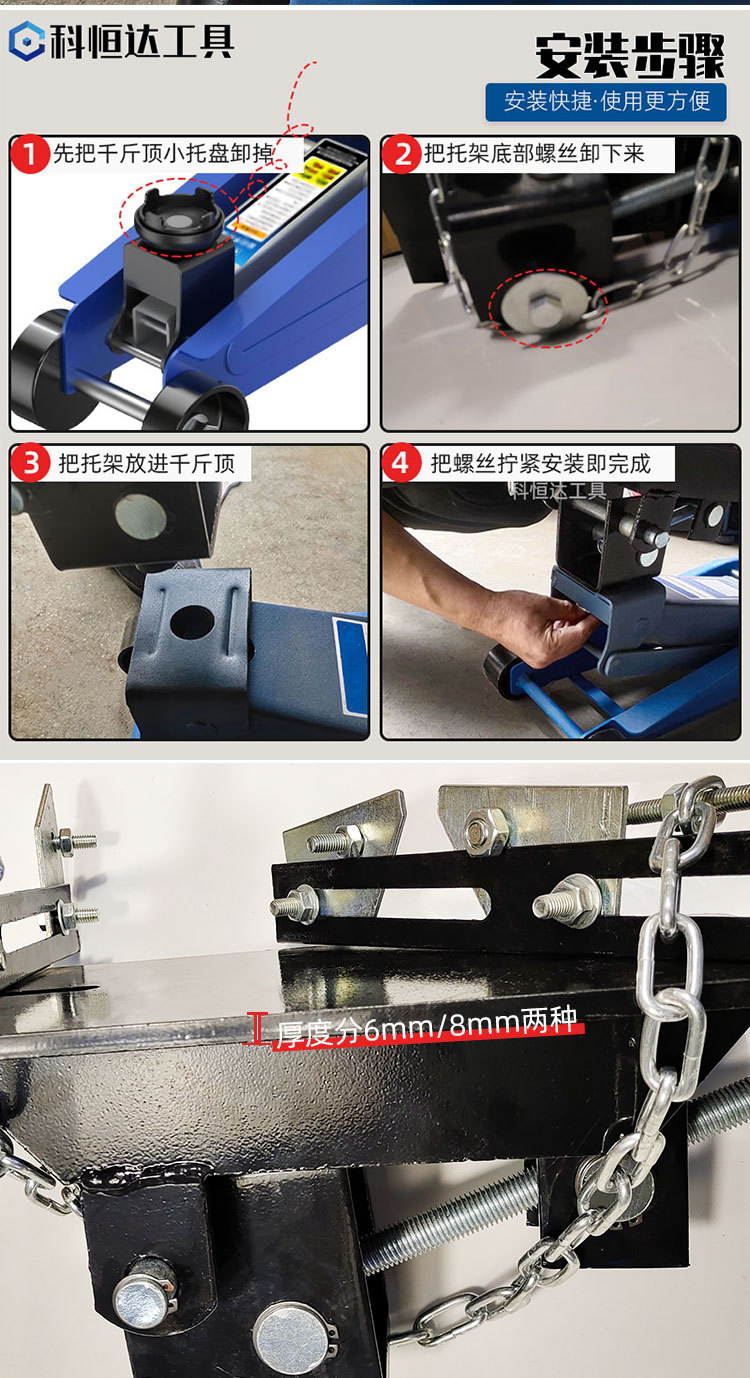 科恒达工具

安装步骤
安装快捷·使用更方便

1 先把千斤顶小托盘卸掉

2 把托架底部螺丝卸下来

3 把托架放进千斤顶

4 把螺丝拧紧安装即完成
科恒达工具

厚度分6mm/8mm两种