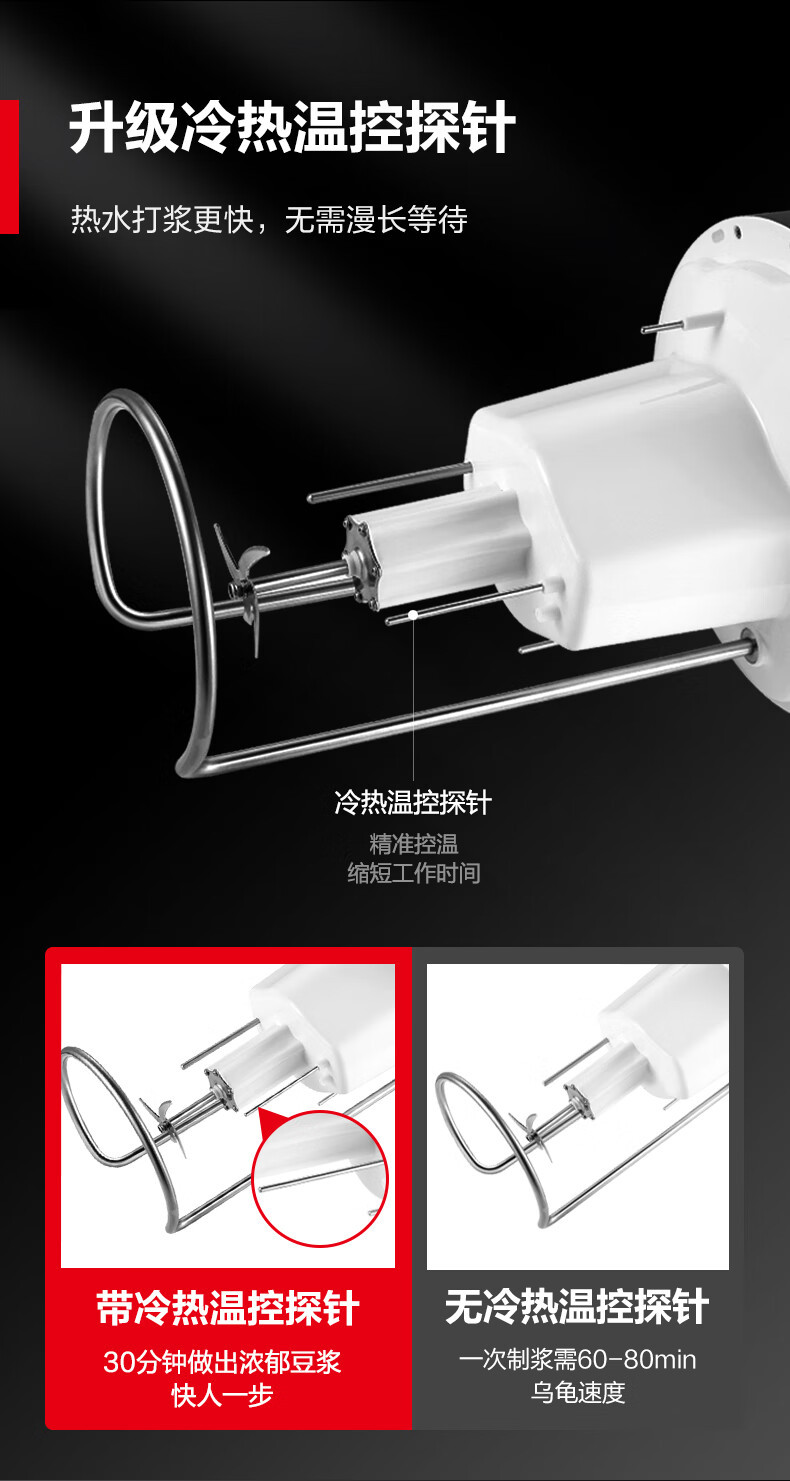 升级冷热温控探针

热水打浆更快，无需漫长等待

冷热温控探针

精准控温
缩短工作时间

带冷热温控探针

30分钟做出浓郁豆浆
快人一步

无冷热温控探针

一次制浆需60-80min
乌龟速度