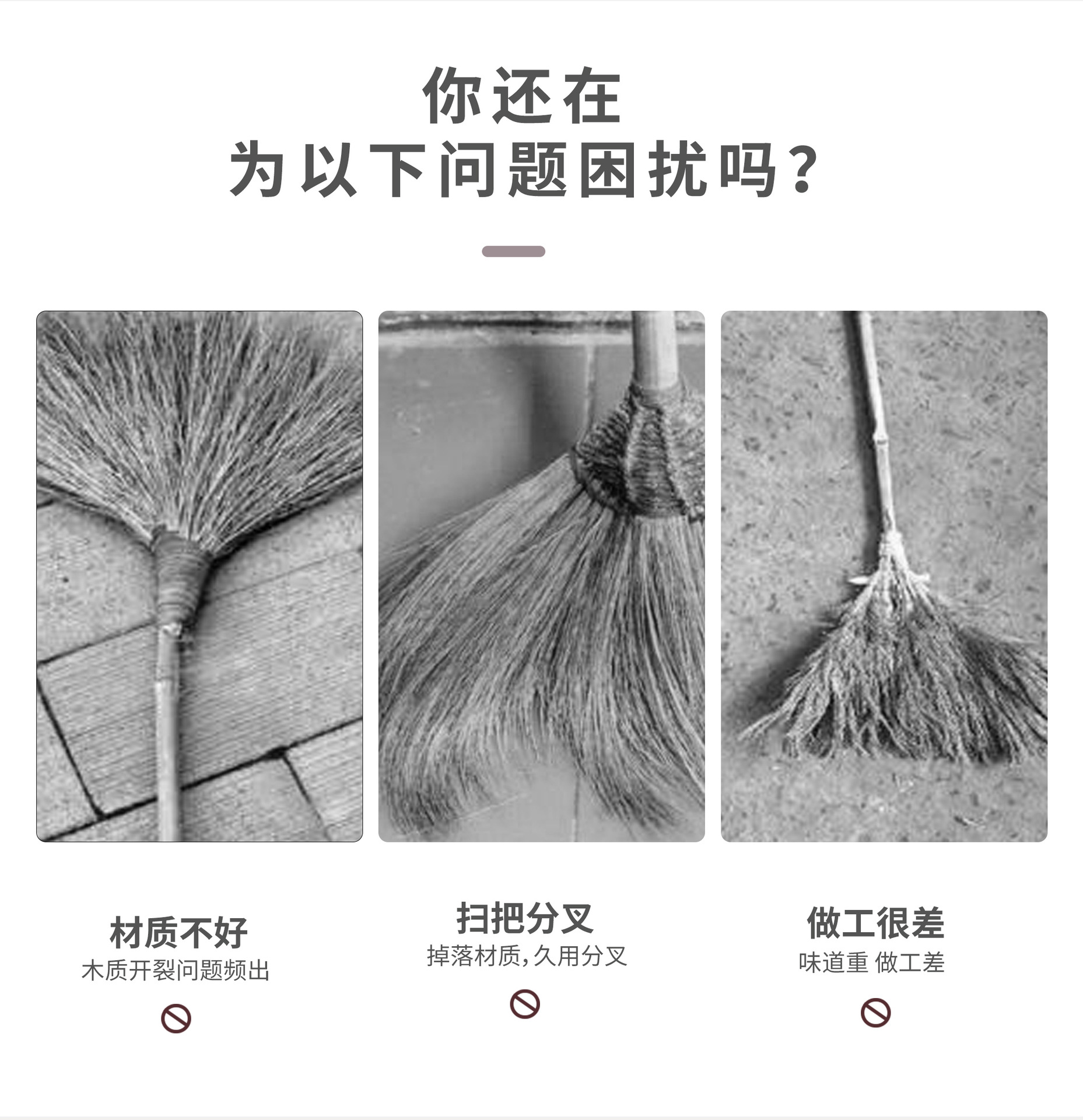 你还在
为以下问题困扰吗？

材质不好
木质开裂问题频出

扫把分叉
掉落材质，久用分叉

做工很差
味道重 做工差