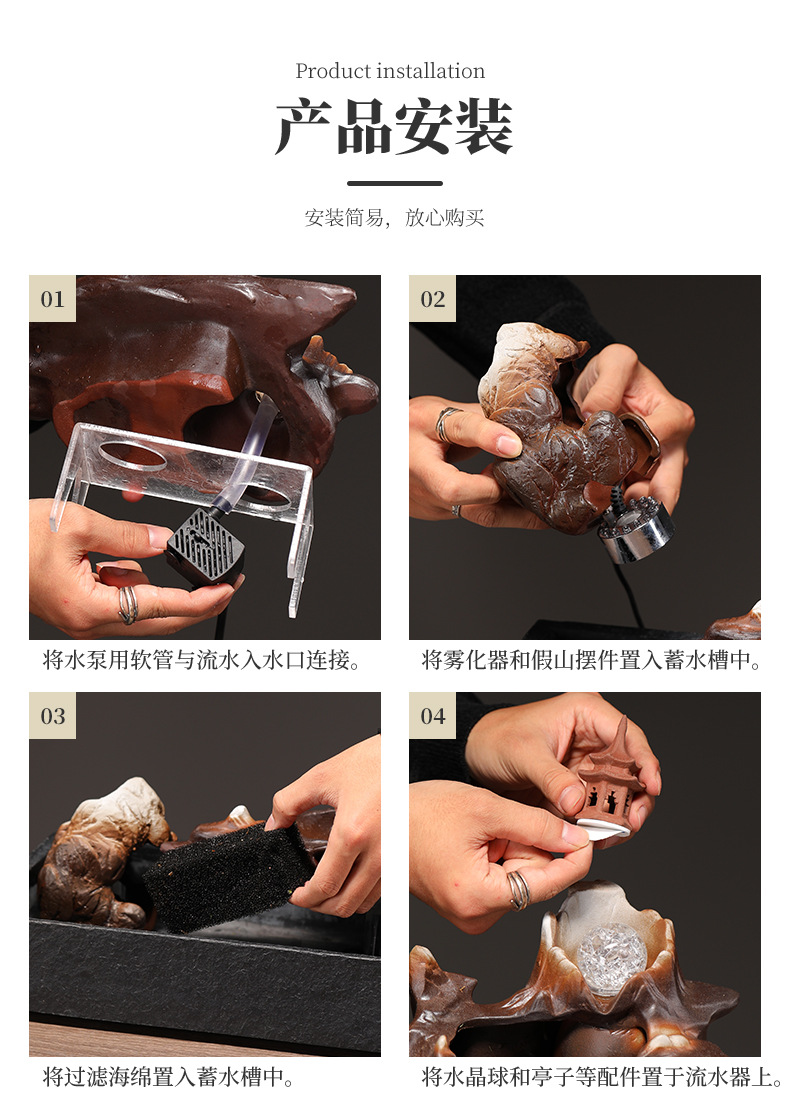 Product installation

产品安装

安装简易，放心购买

01

将水泵用软管与流水入水口连接。

02

将雾化器和假山摆件置入蓄水槽中。

03

将过滤海绵置入蓄水槽中。

04

将水晶球和亭子等配件置于流水器上。