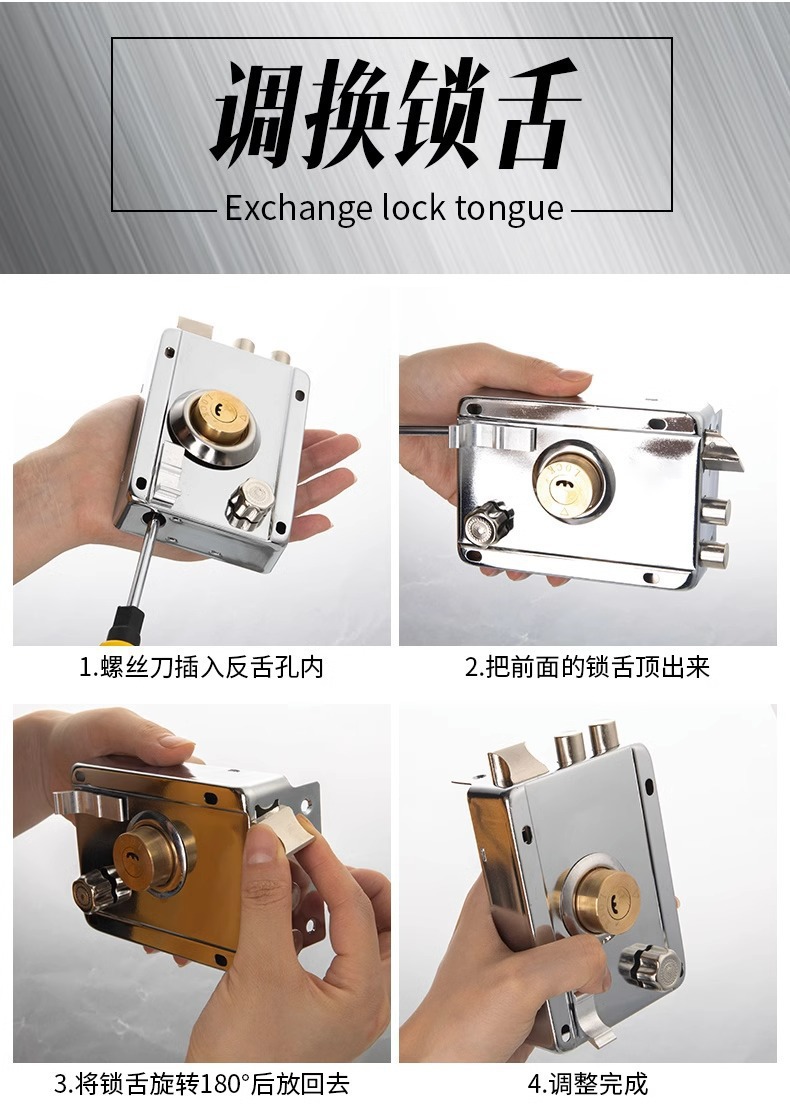 调换锁舌

Exchange lock tongue

1.螺丝刀插入反舌孔内

2.把前面的锁舌顶出来

3.将锁舌旋转180°后放回去

4.调整完成