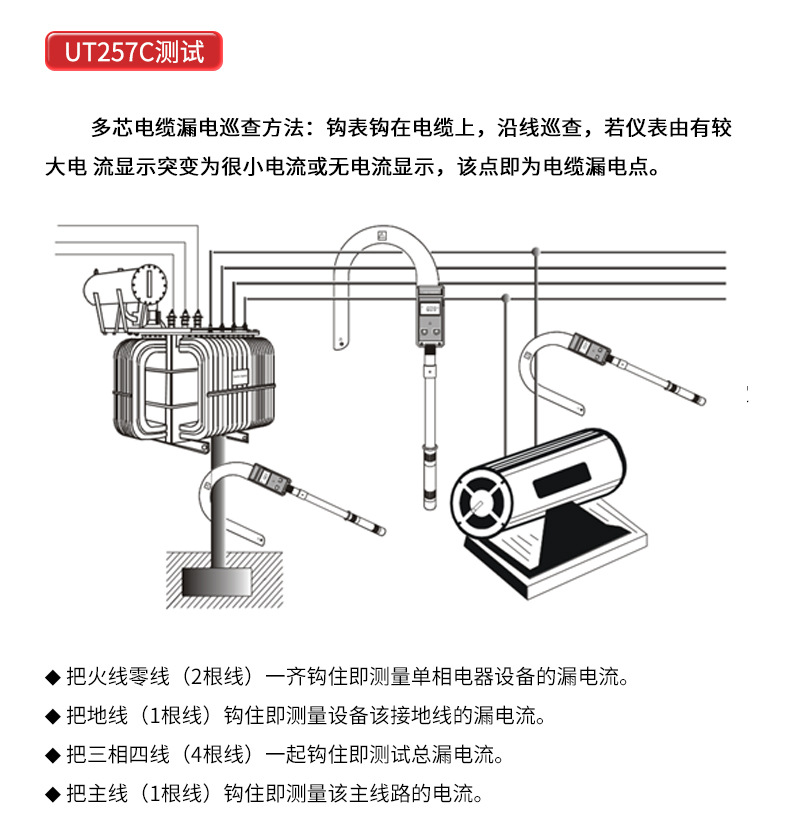 UT257C测试

多芯电缆漏电巡查方法：钩表钩在电缆上，沿线巡查，若仪表由有较大电 流显示突变为很小电流或无电流显示，该点即为电缆漏电点。

◆ 把火线零线（2根线）一齐钩住即测量单相电器设备的漏电流。
◆ 把地线（1根线）钩住即测量设备该接地线的漏电流。
◆ 把三相四线（4根线）一起钩住即测试总漏电流。
◆ 把主线（1根线）钩住即测量该主线路的电流。