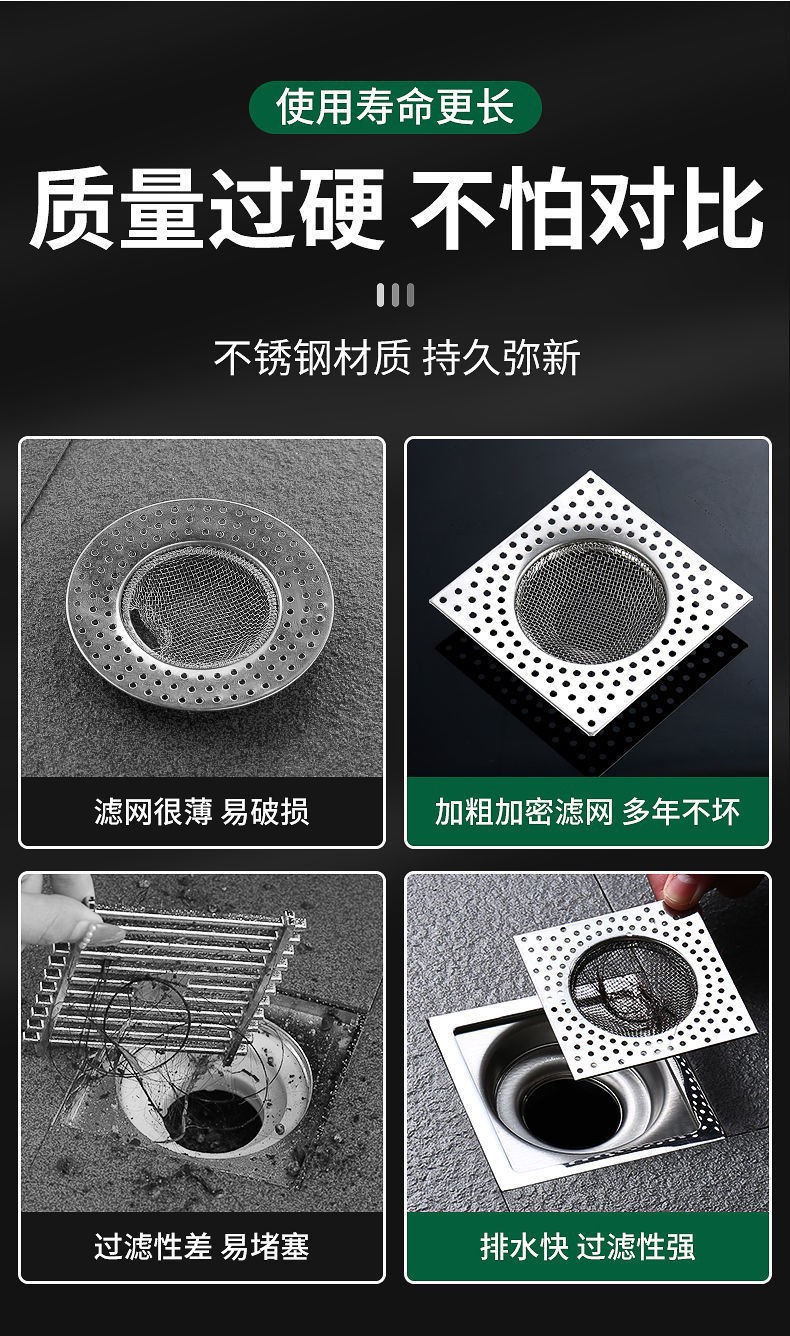 使用寿命更长

质量过硬 不怕对比

不锈钢材质 持久弥新

滤网很薄 易破损

加粗加密滤网 多年不坏

过滤性差 易堵塞

排水快 过滤性强