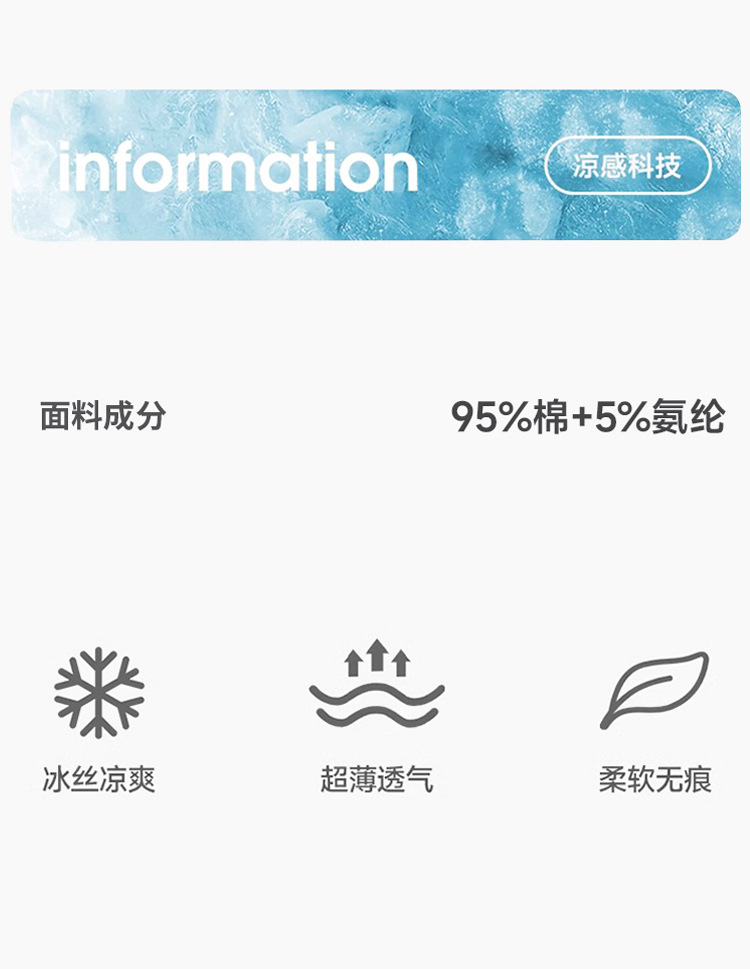 information

凉感科技

面料成分

95%棉+5%氨纶

冰丝凉爽

超薄透气

柔软无痕