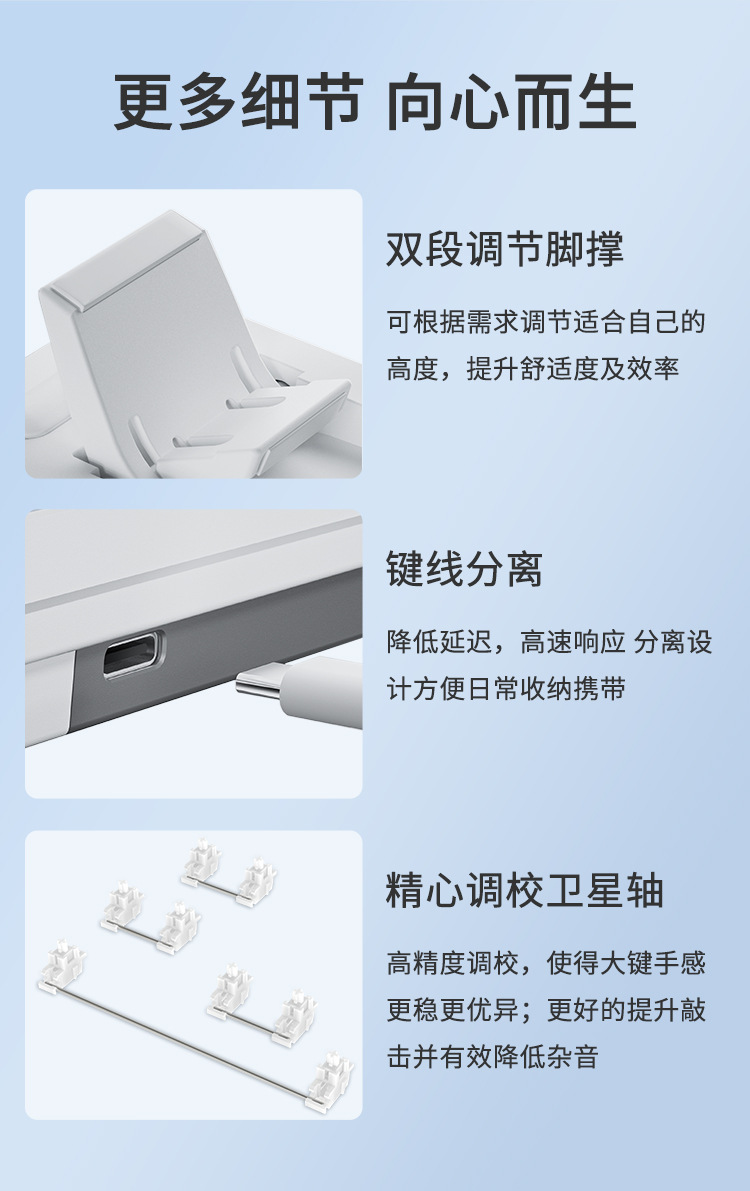 更多细节 向心而生

双段调节脚撑

可根据需求调节适合自己的高度，提升舒适度及效率

键线分离

降低延迟，高速响应 分离设计方便日常收纳携带

精心调校卫星轴

高精度调校，使得大键手感更稳更优异；更好的提升敲击并有效降低杂音