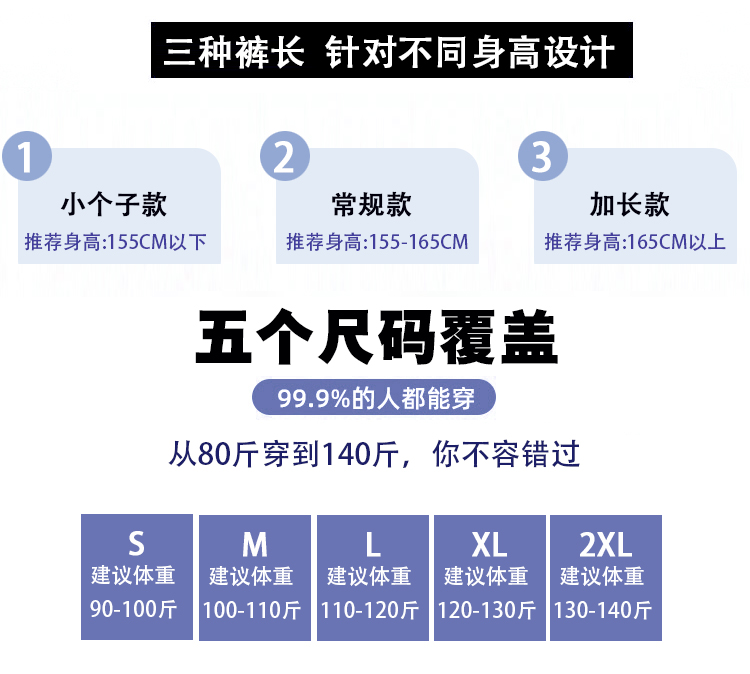 三种裤长 针对不同身高设计

1
小个子款
推荐身高:155CM以下

2
常规款
推荐身高:155-165CM

3
加长款
推荐身高:165CM以上

五个尺码覆盖

99.9%的人都能穿

从80斤穿到140斤，你不容错过

S
建议体重
90-100斤

M
建议体重
100-110斤

L
建议体重
110-120斤

XL
建议体重
120-130斤

2XL
建议体重
130-140斤