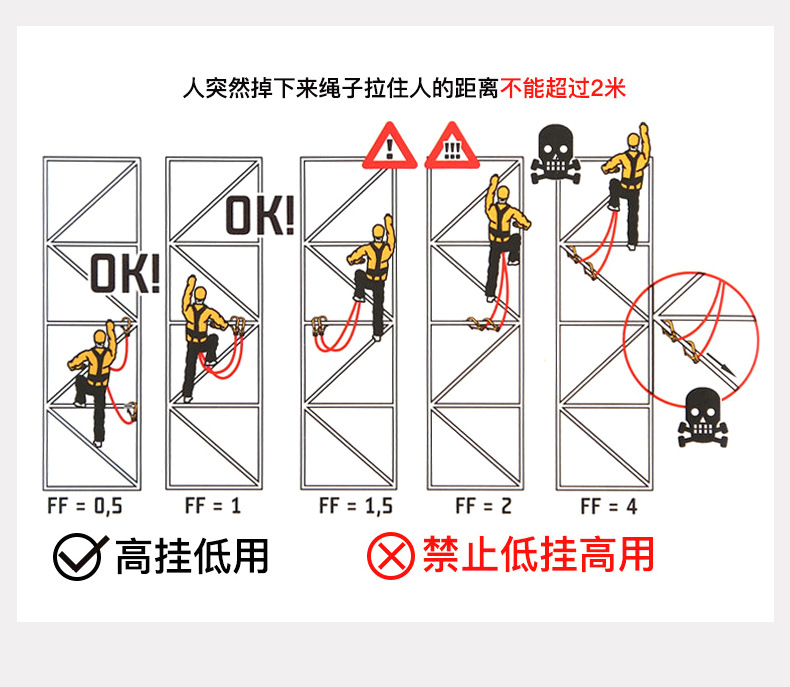 人突然掉下来绳子拉住人的距离不能超过2米

OK!

OK!

!

!!!

FF = 0,5

FF = 1

FF = 1,5

FF = 2

FF = 4

高挂低用

禁止低挂高用