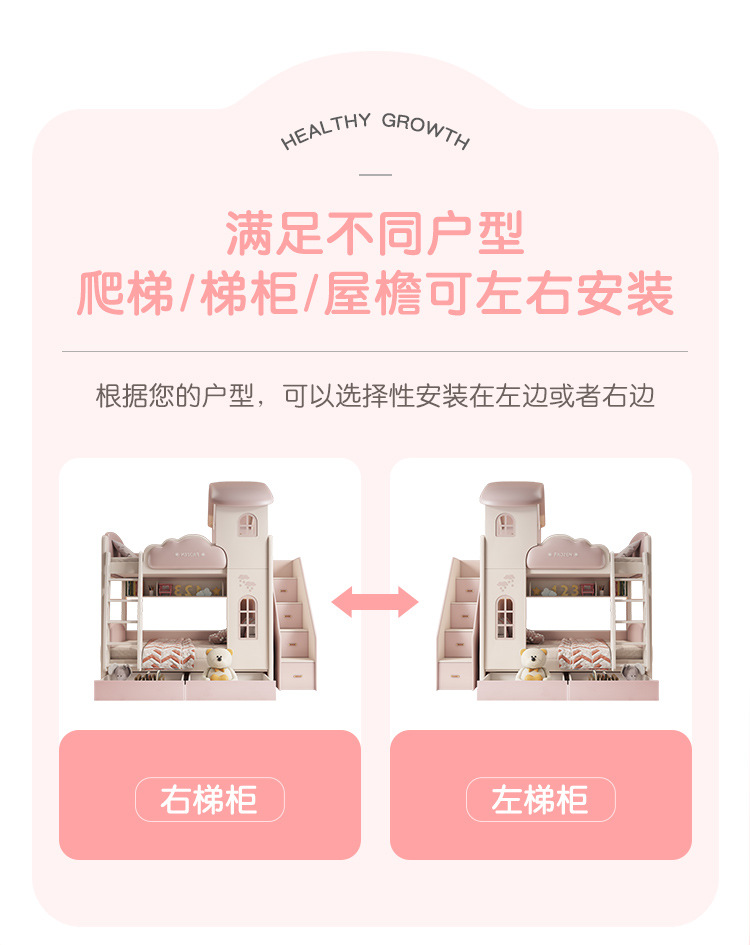 HEALTHY GROWTH

满足不同户型
爬梯/梯柜/屋檐可左右安装

根据您的户型，可以选择性安装在左边或者右边

右梯柜

左梯柜