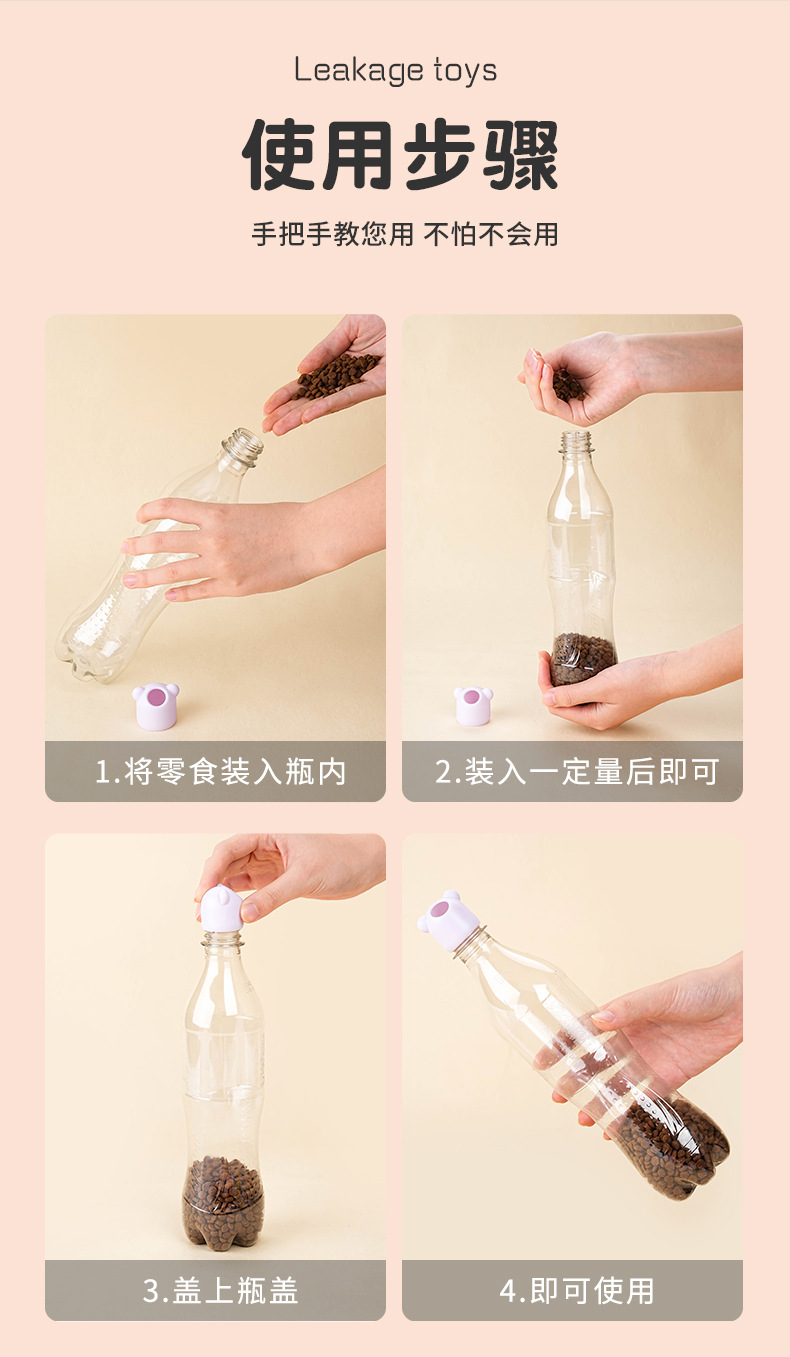 Leakage toys

使用步骤

手把手教您用 不怕不会用

1.将零食装入瓶内

2.装入一定量后即可

3.盖上瓶盖

4.即可使用