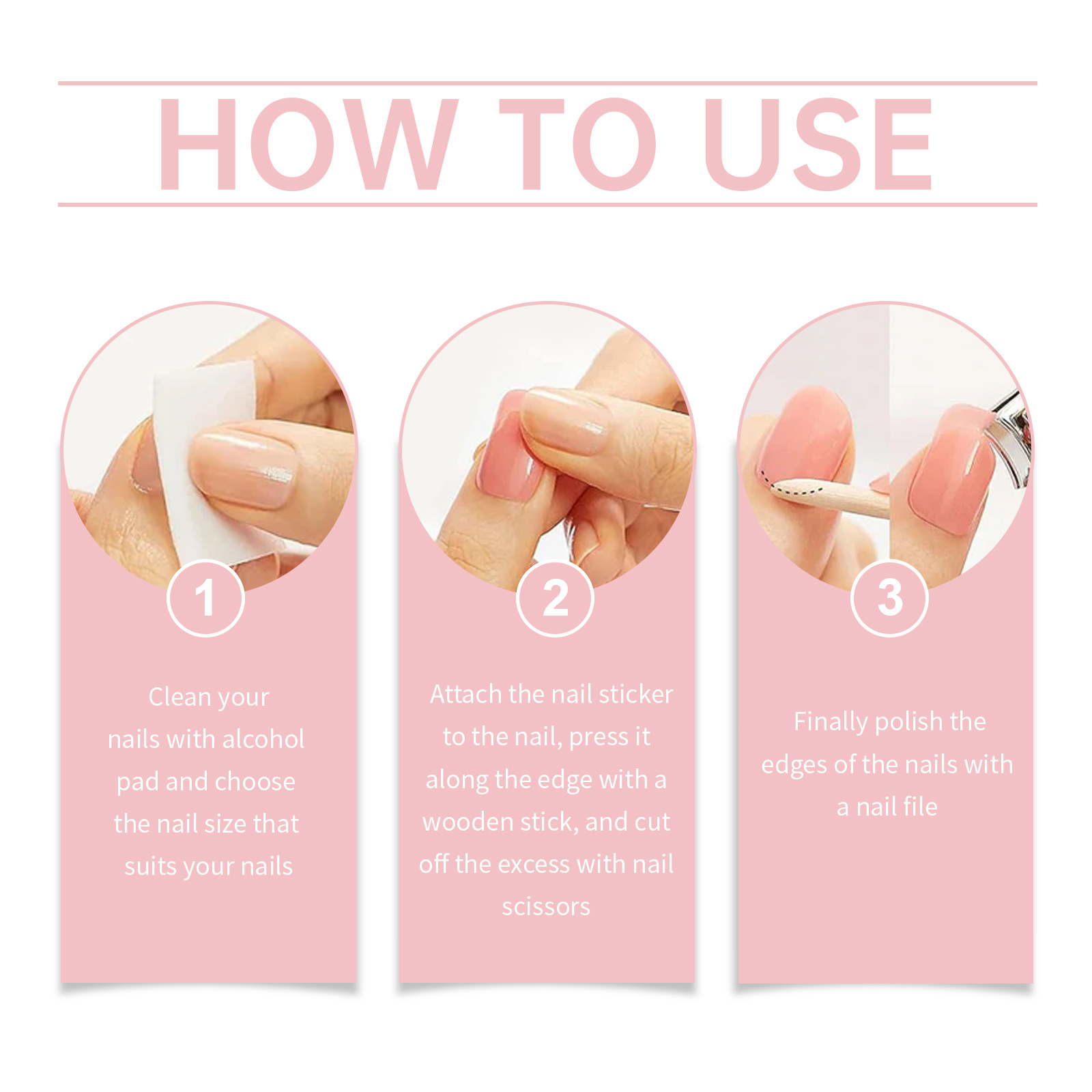 HOW TO USE

1

Clean your nails with alcohol pad and choose the nail size that suits your nails

2

Attach the nail sticker to the nail, press it along the edge with a wooden stick, and cut off the excess with nail scissors

3

Finally polish the edges of the nails with a nail file