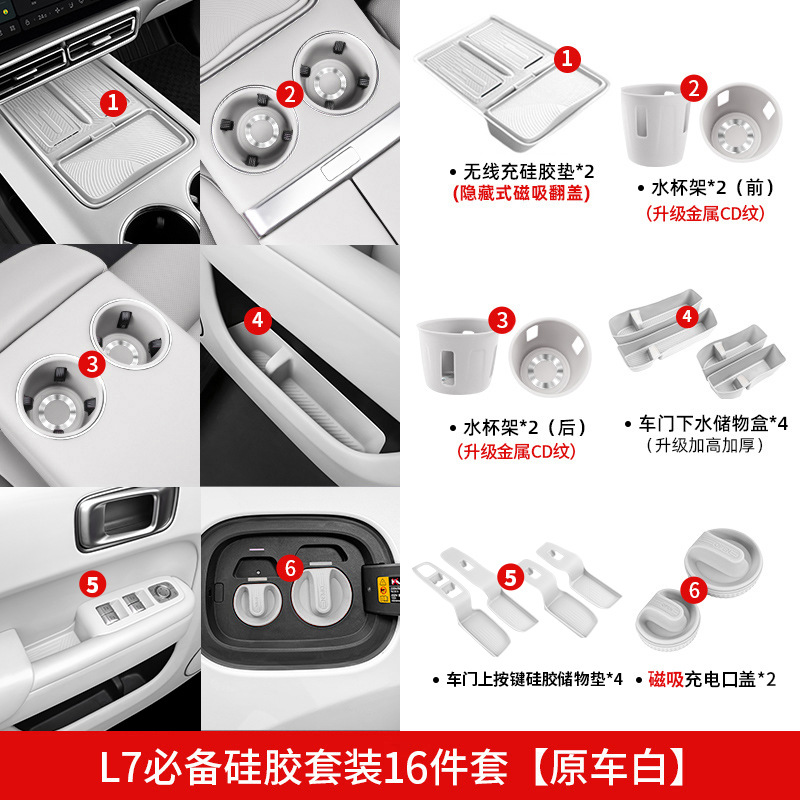 1

2

3

4

5

6

1

• 无线充硅胶垫*2
(隐藏式磁吸翻盖)

2

• 水杯架*2（前）
(升级金属CD纹)

3

• 水杯架*2（后）
(升级金属CD纹)

4

• 车门下水储物盒*4
（升级加高加厚）

5

• 车门上按键硅胶储物垫*4

6

• 磁吸充电口盖*2

L7必备硅胶套装16件套【原车白】