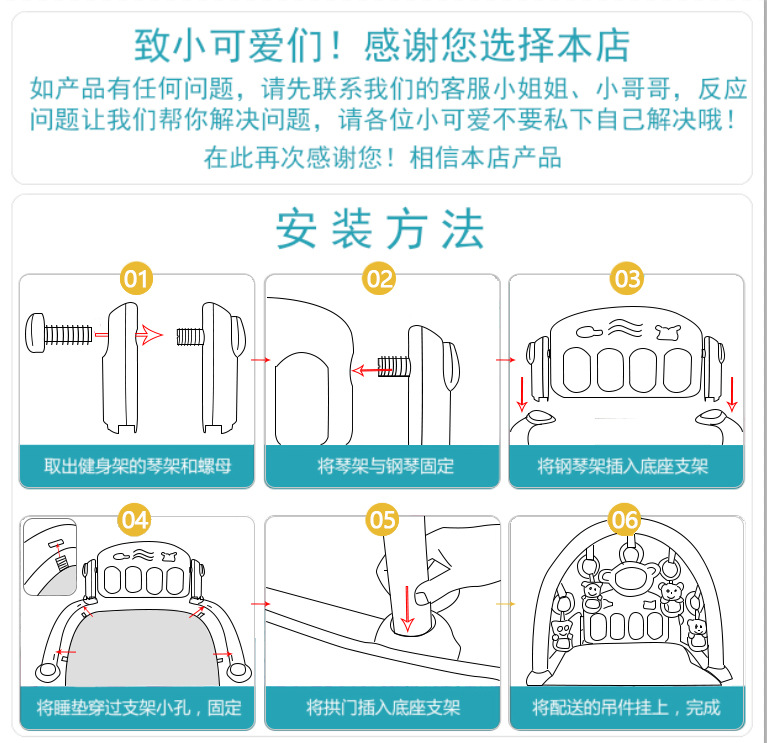 致小可爱们！感谢您选择本店

如产品有任何问题，请先联系我们的客服小姐姐、小哥哥，反应问题让我们帮你解决问题，请各位小可爱不要私下自己解决哦！

在此再次感谢您！相信本店产品

安装方法

01
取出健身架的琴架和螺母

02
将琴架与钢琴固定

03
将钢琴架插入底座支架

04
将睡垫穿过支架小孔，固定

05
将拱门插入底座支架

06
将配送的吊件挂上，完成