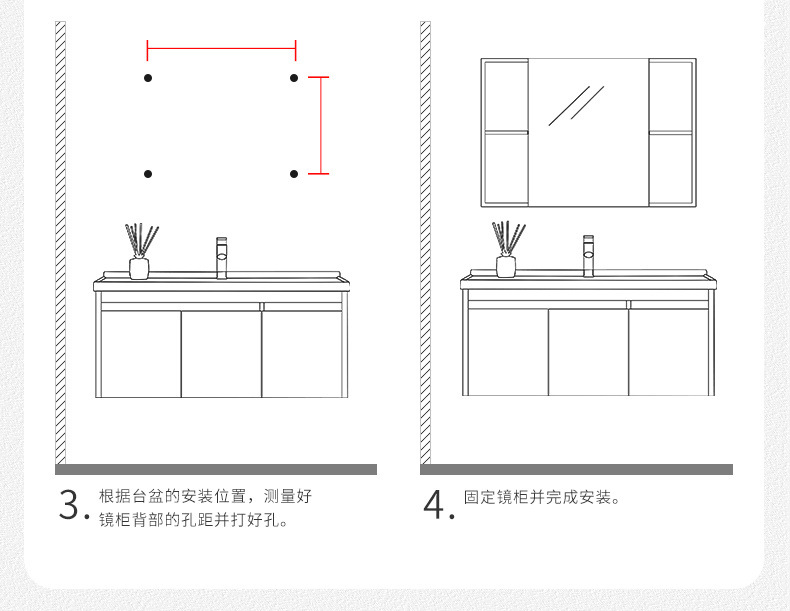 3. 根据台盆的安装位置，测量好镜柜背部的孔距并打好孔。

4. 固定镜柜并完成安装。