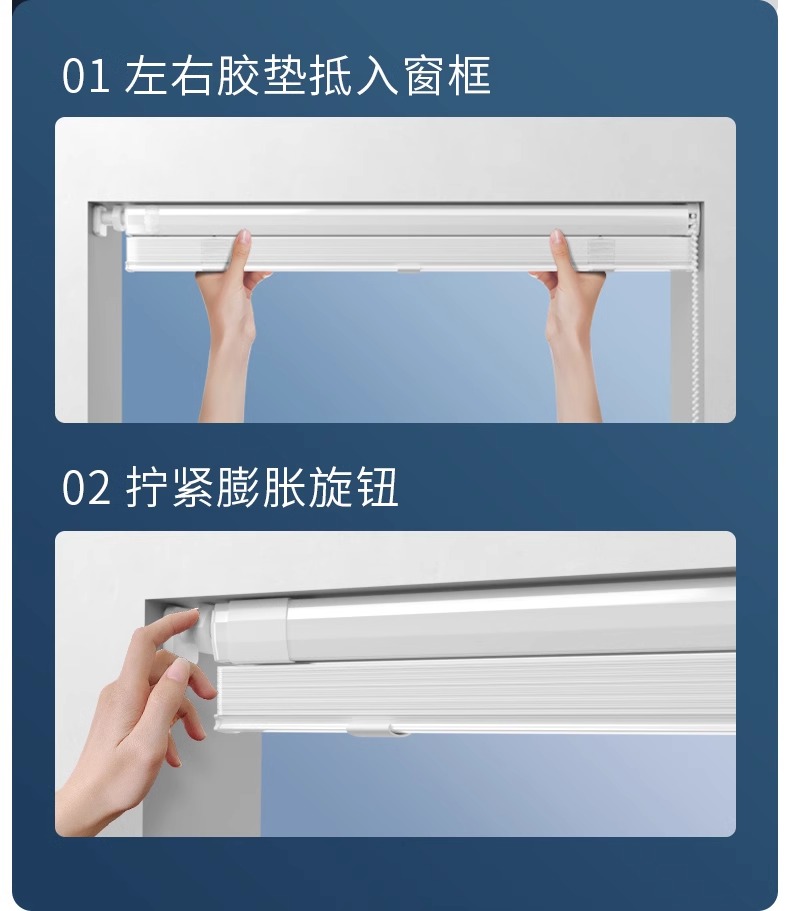 01 左右胶垫抵入窗框

02 拧紧膨胀旋钮