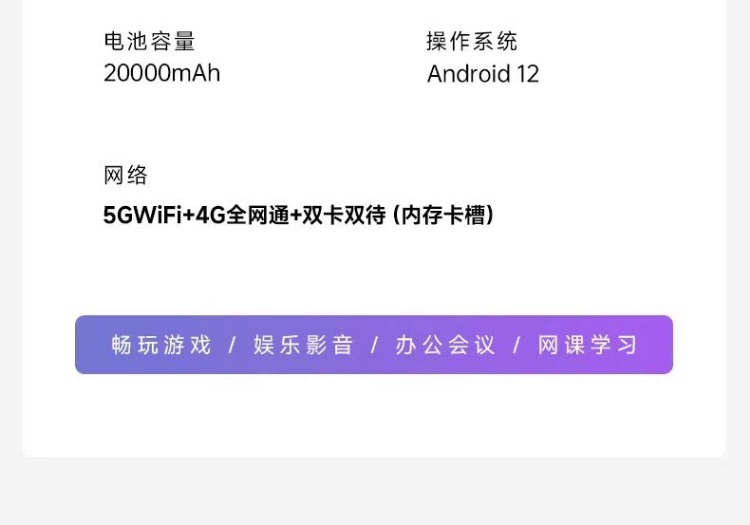 电池容量
20000mAh

操作系统
Android 12

网络
5GWiFi+4G全网通+双卡双待（内存卡槽）

畅玩游戏 / 娱乐影音 / 办公会议 / 网课学习