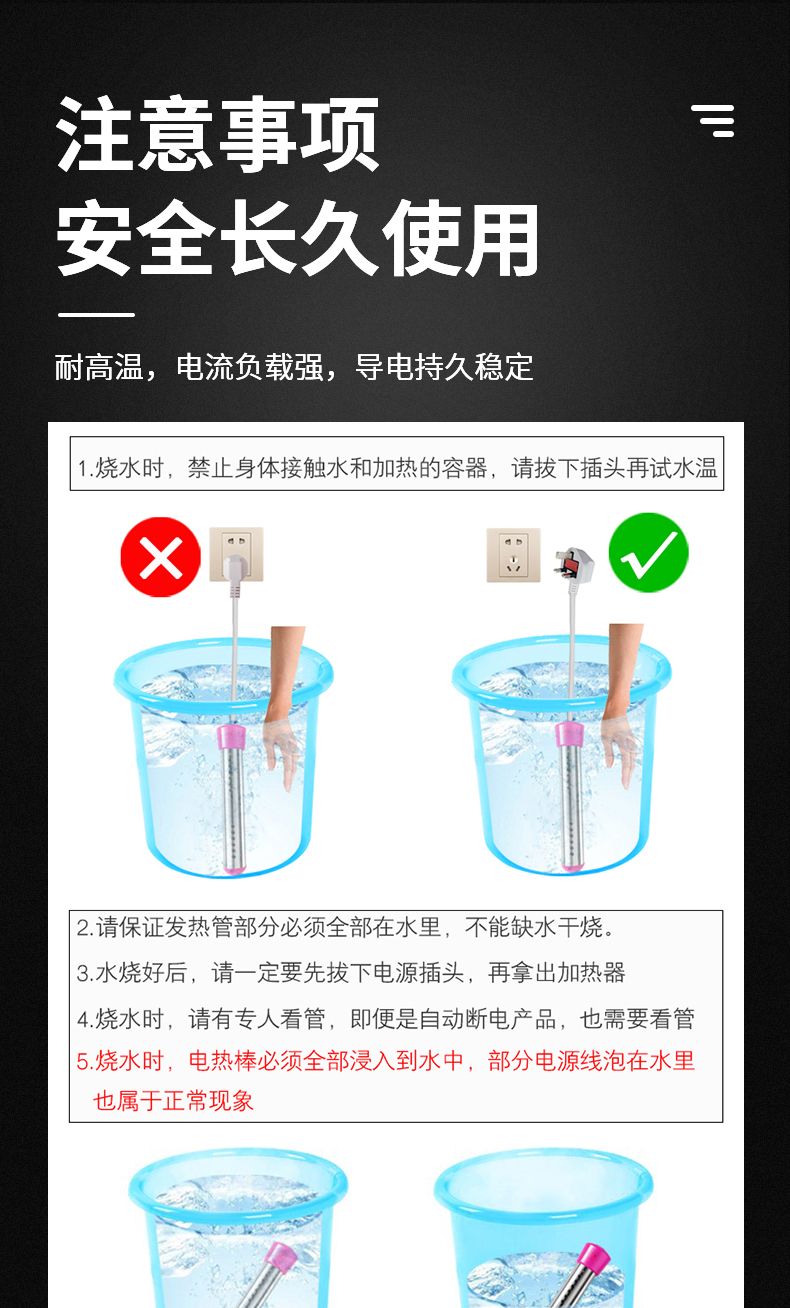 注意事项
安全长久使用

耐高温，电流负载强，导电持久稳定

1.烧水时，禁止身体接触水和加热的容器，请拔下插头再试水温

2.请保证发热管部分必须全部在水里，不能缺水干烧。
3.水烧好后，请一定要先拔下电源插头，再拿出加热器
4.烧水时，请有专人看管，即便是自动断电产品，也需要看管
5.烧水时，电热棒必须全部浸入到水中，部分电源线泡在水里也属于正常现象