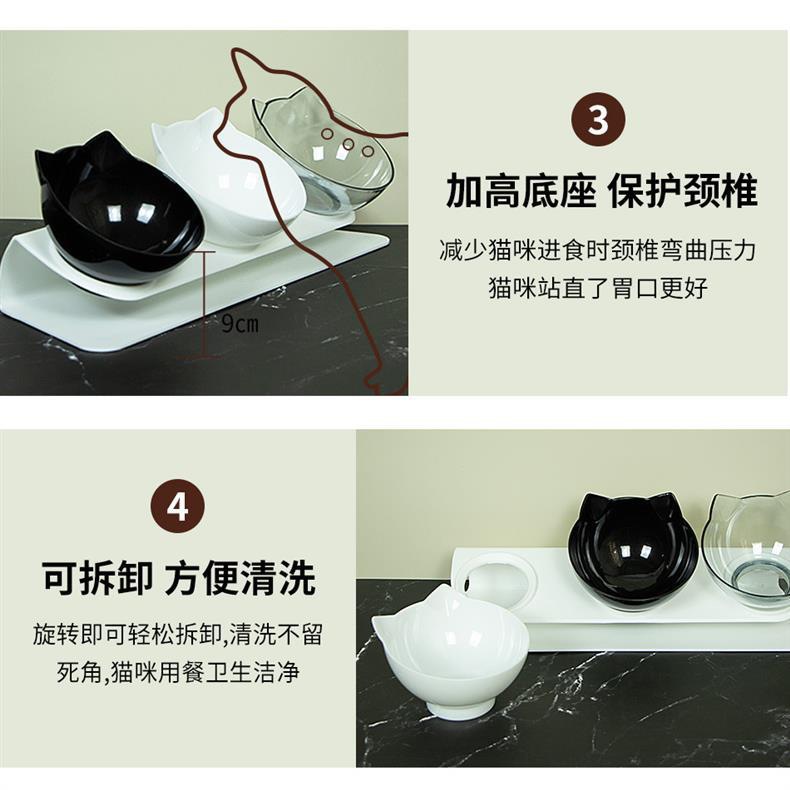 9cm

3

加高底座 保护颈椎

减少猫咪进食时颈椎弯曲压力
猫咪站直了胃口更好

4

可拆卸 方便清洗

旋转即可轻松拆卸,清洗不留死角,猫咪用餐卫生洁净