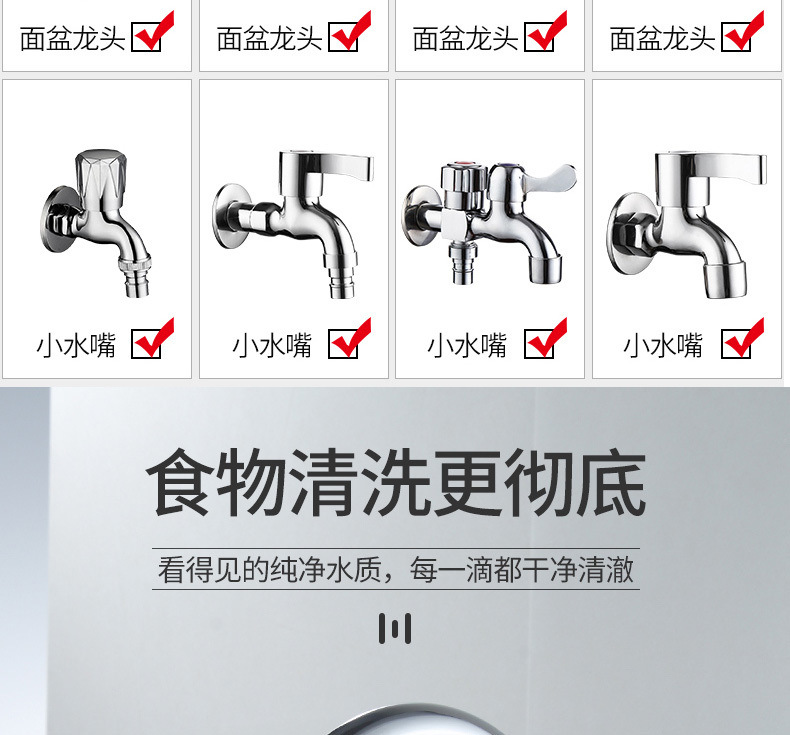 面盆龙头 面盆龙头 面盆龙头 面盆龙头

小水嘴 小水嘴 小水嘴 小水嘴

食物清洗更彻底

看得见的纯净水质，每一滴都干净清澈