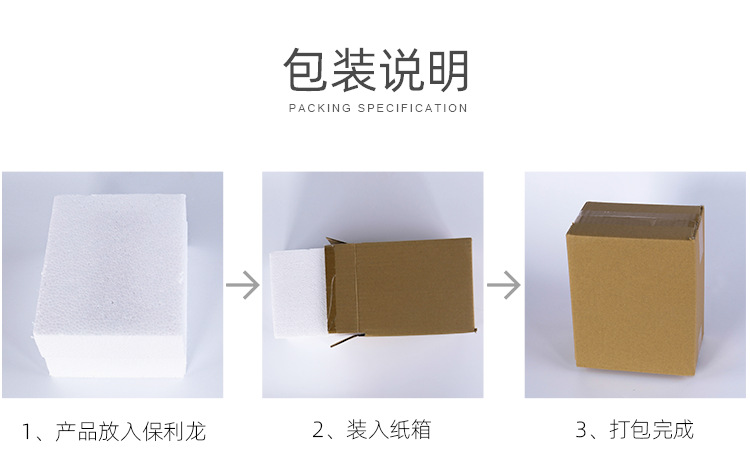 包装说明

PACKING SPECIFICATION

1、产品放入保利龙

2、装入纸箱

3、打包完成