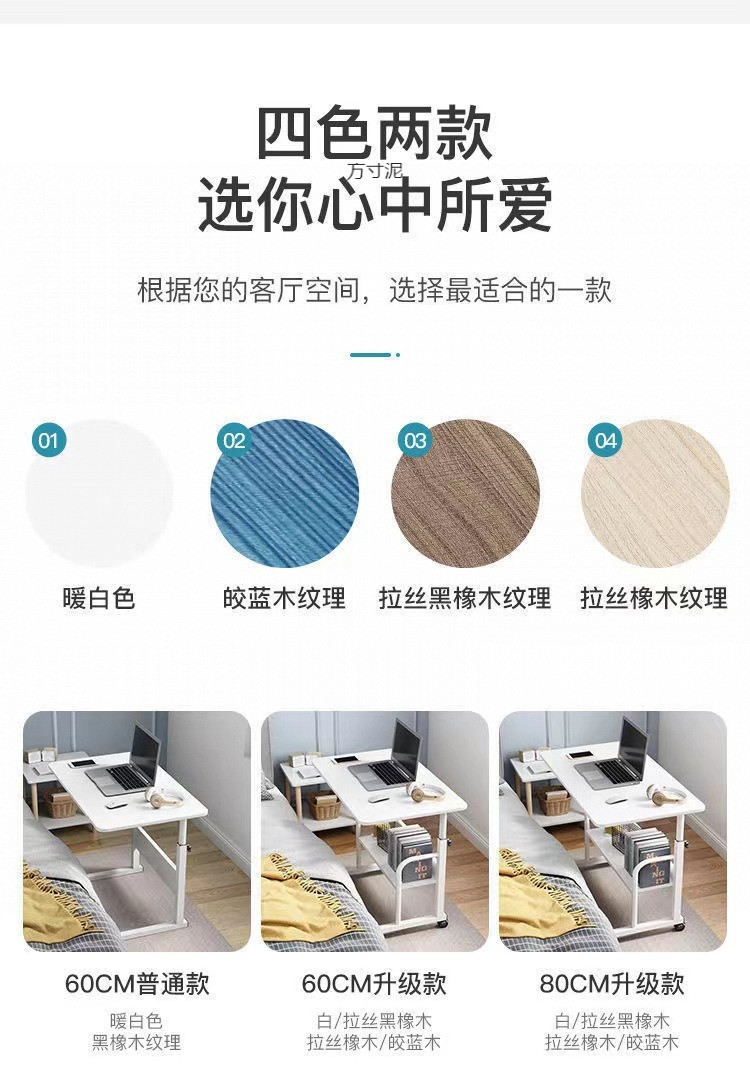 四色两款
万寸泥
选你心中所爱

根据您的客厅空间，选择最适合的一款

01
暖白色

02
皎蓝木纹理

03
拉丝黑橡木纹理

04
拉丝橡木纹理

60CM普通款
暖白色
黑橡木纹理

60CM升级款
白/拉丝黑橡木
拉丝橡木/皎蓝木

80CM升级款
白/拉丝黑橡木
拉丝橡木/皎蓝木