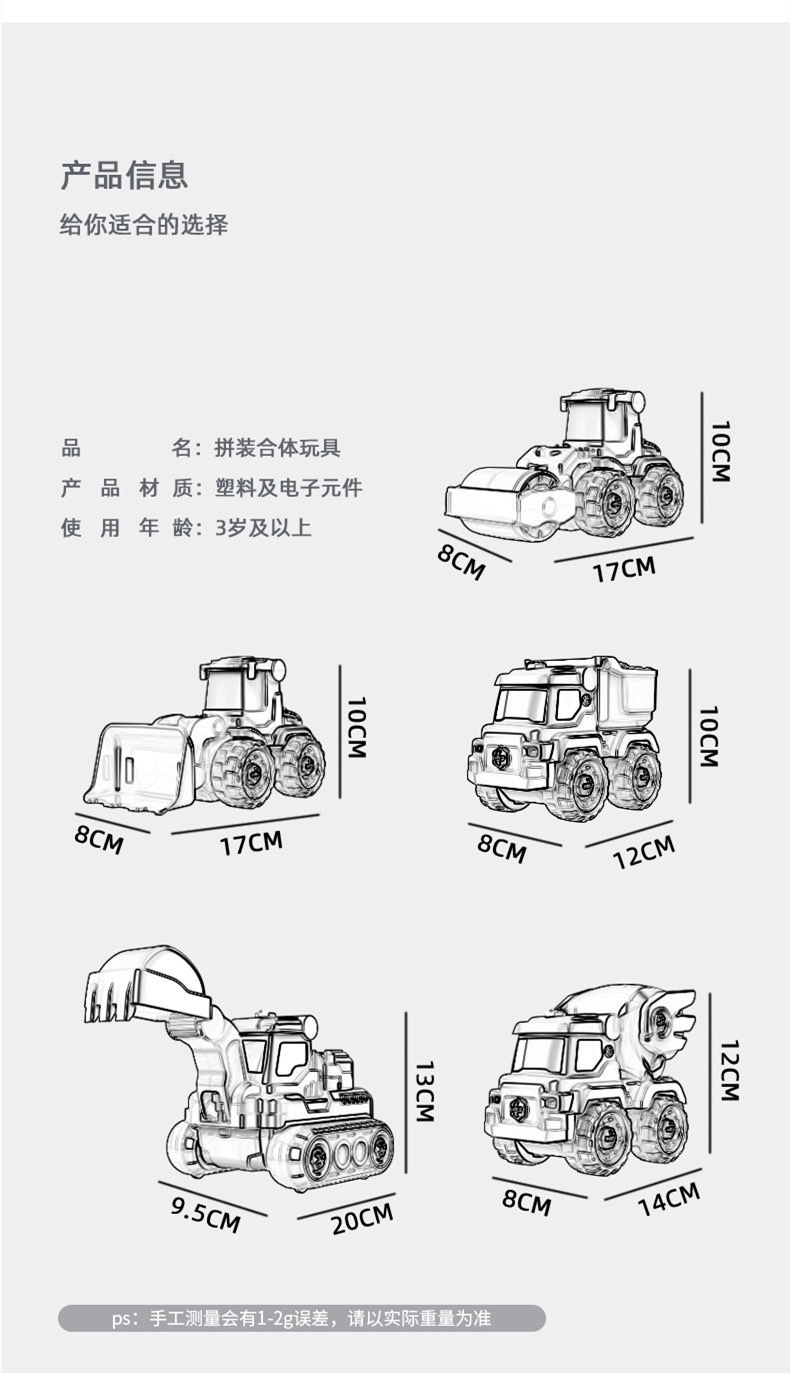 产品信息

给你适合的选择

品　　名：拼装合体玩具
产 品 材 质：塑料及电子元件
使 用 年 龄：3岁及以上

10CM
8CM
17CM

10CM
8CM
17CM

10CM
8CM
12CM

13CM
9.5CM
20CM

12CM
8CM
14CM

ps：手工测量会有1-2g误差，请以实际重量为准