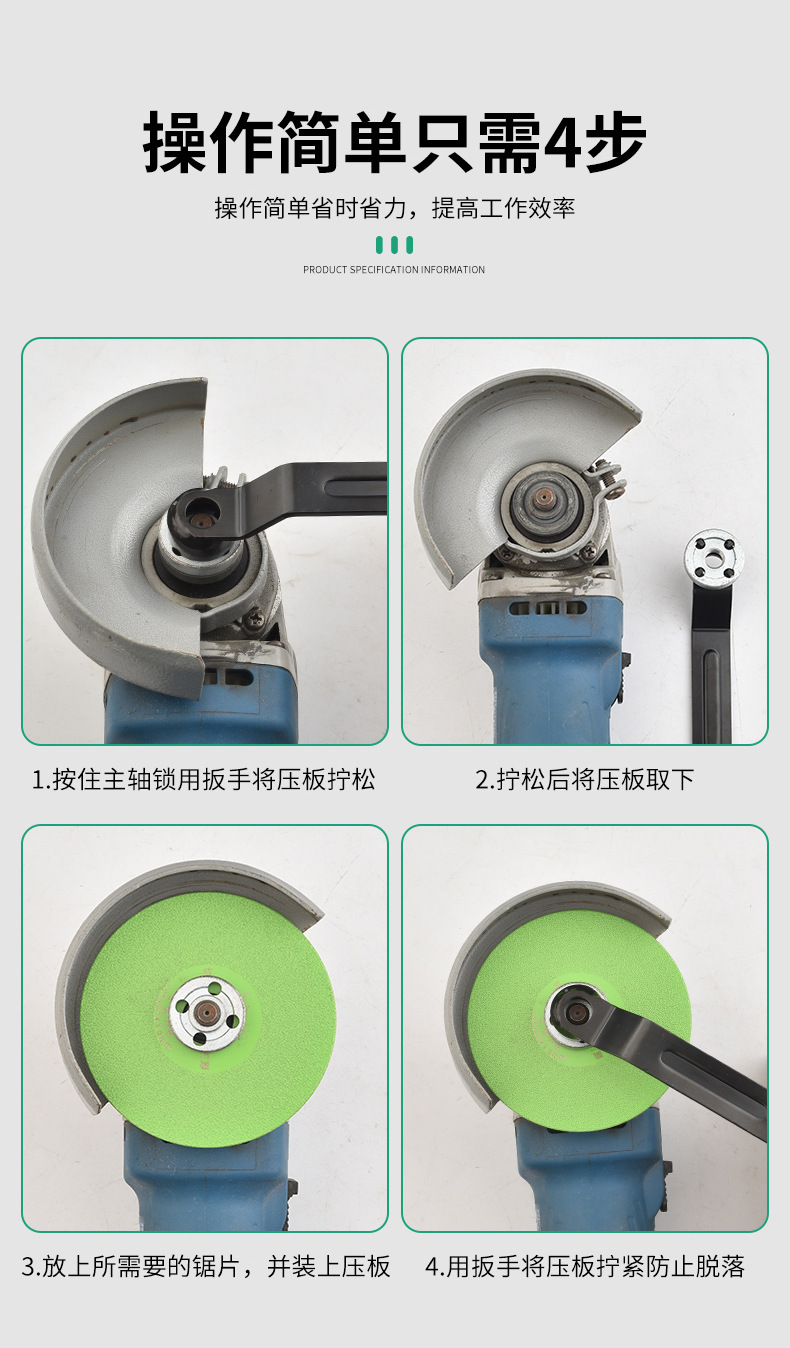 操作简单只需4步

操作简单省时省力，提高工作效率

PRODUCT SPECIFICATION INFORMATION

1.按住主轴锁用扳手将压板拧松

2.拧松后将压板取下

3.放上所需要的锯片，并装上压板

4.用扳手将压板拧紧防止脱落