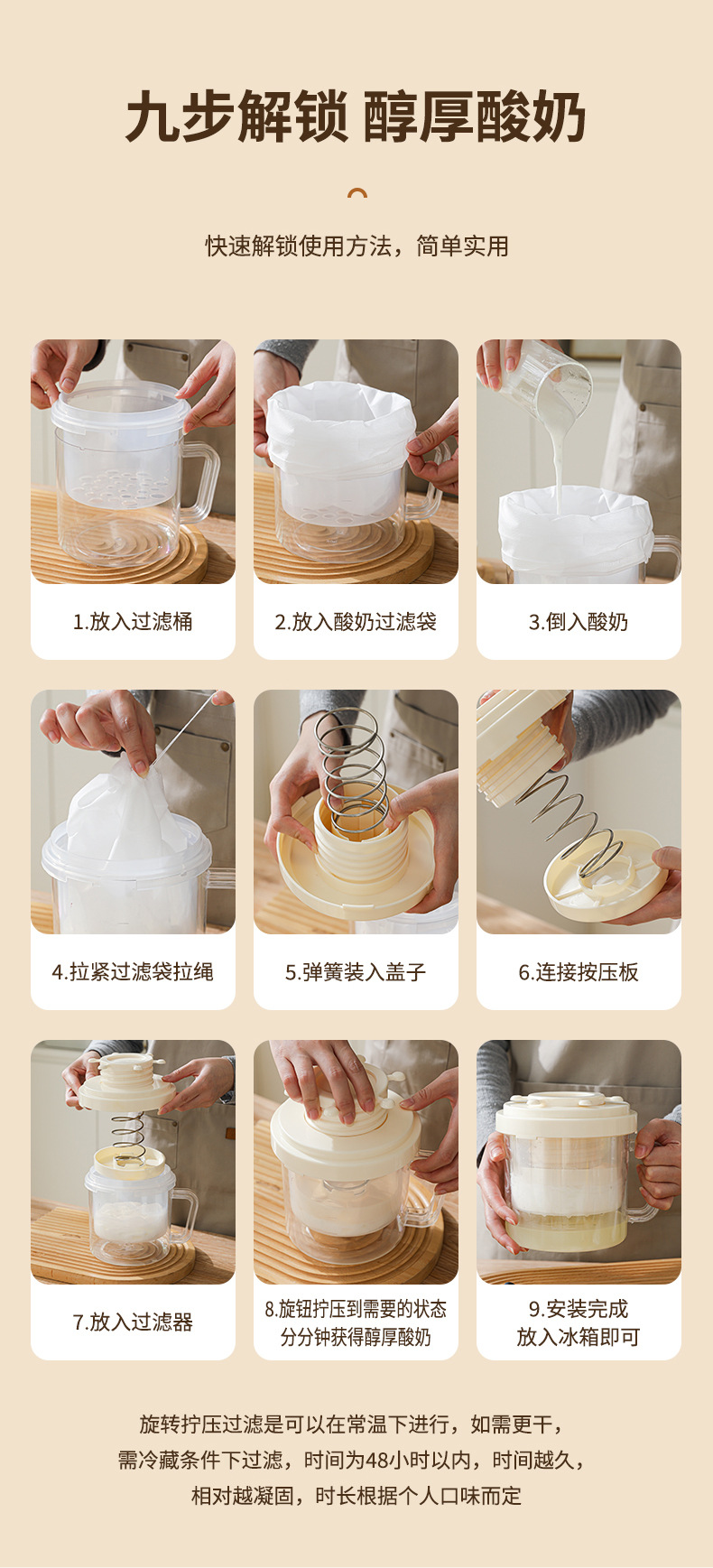 九步解锁 醇厚酸奶

快速解锁使用方法，简单实用

1.放入过滤桶

2.放入酸奶过滤袋

3.倒入酸奶

4.拉紧过滤袋拉绳

5.弹簧装入盖子

6.连接按压板

7.放入过滤器

8.旋钮拧压到需要的状态
分分钟获得醇厚酸奶

9.安装完成
放入冰箱即可

旋转拧压过滤是可以在常温下进行，如需更干，
需冷藏条件下过滤，时间为48小时以内，时间越久，
相对越凝固，时长根据个人口味而定