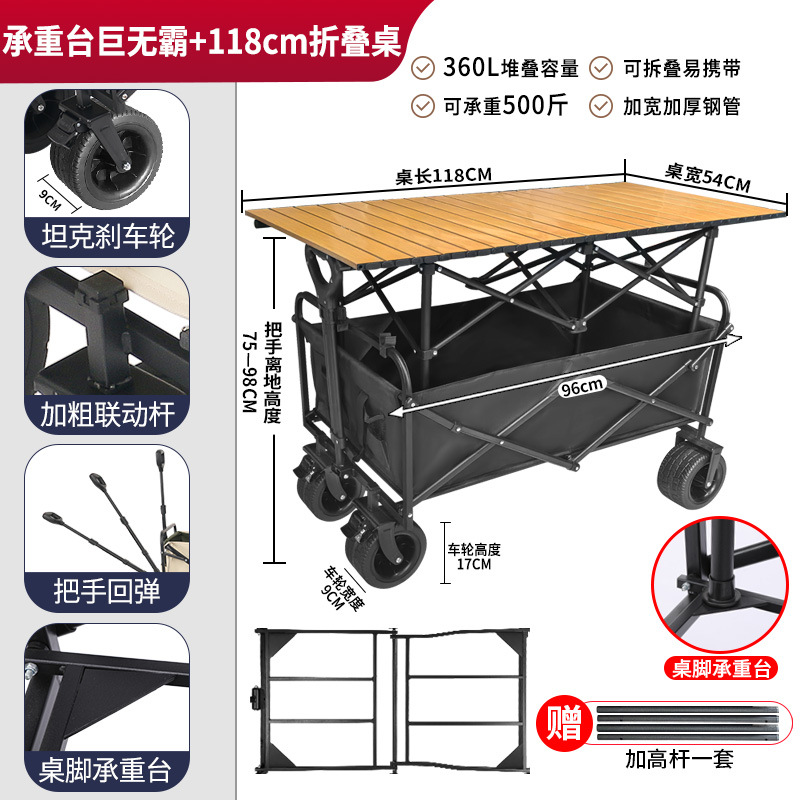 承重台巨无霸+118cm折叠桌

360L堆叠容量
可拆叠易携带
可承重500斤
加宽加厚钢管

9CM
坦克刹车轮

加粗联动杆

把手回弹

桌脚承重台

桌长118CM
桌宽54CM

把手离地高度
75—98CM

96cm

车轮高度
17CM

车轮宽度
9CM

桌脚承重台

赠
加高杆一套