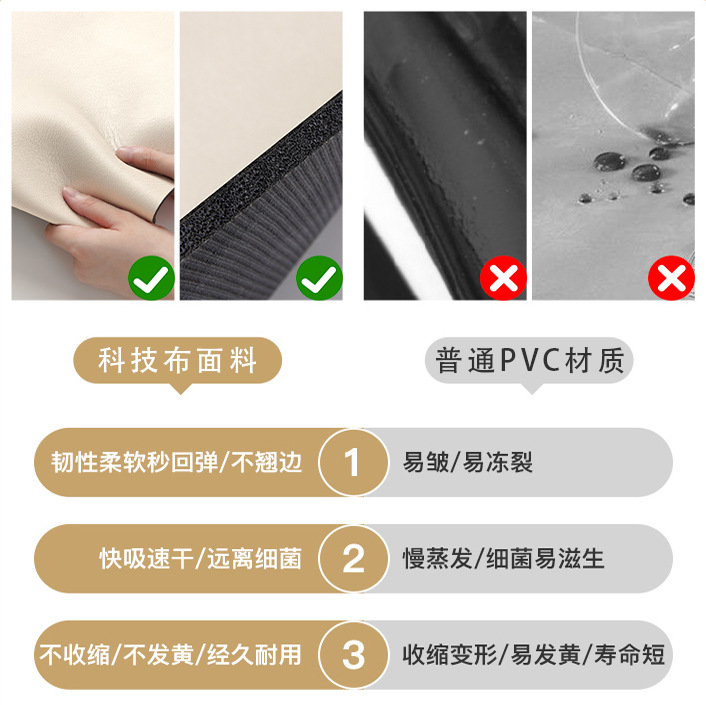 科技布面料

普通PVC材质

韧性柔软秒回弹/不翘边 1 易皱/易冻裂

快吸速干/远离细菌 2 慢蒸发/细菌易滋生

不收缩/不发黄/经久耐用 3 收缩变形/易发黄/寿命短