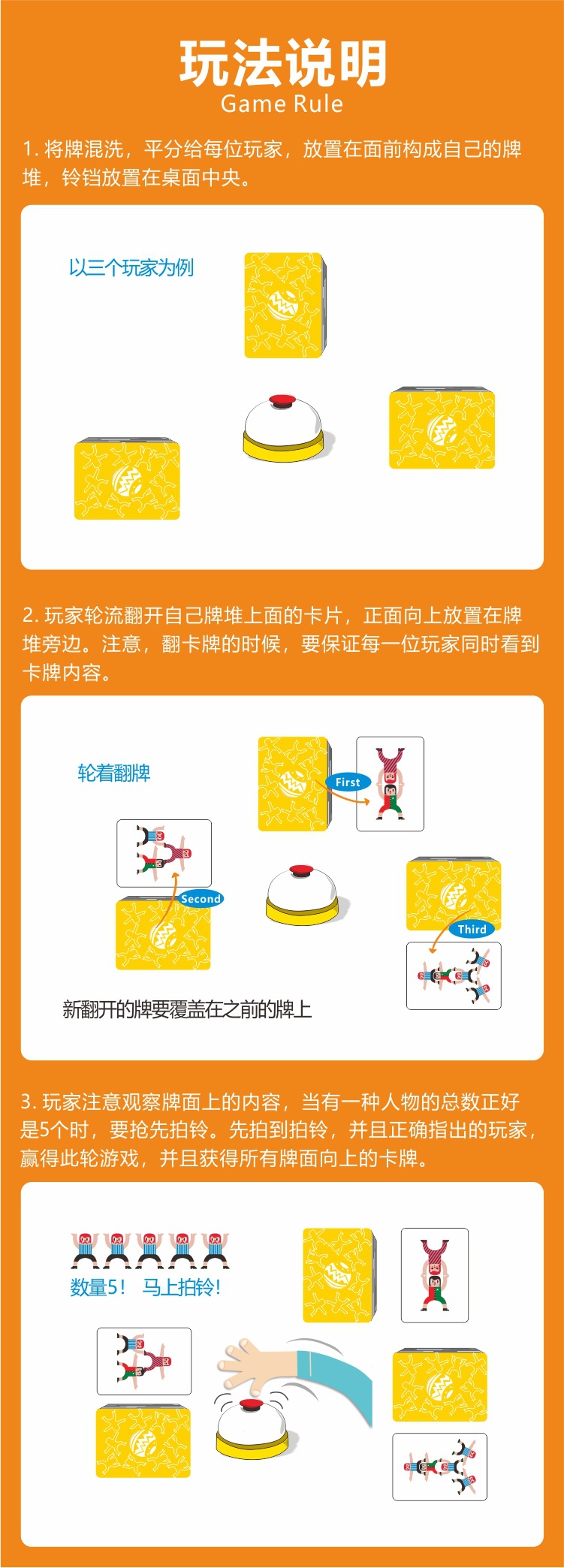 玩法说明
Game Rule

1. 将牌混洗，平分给每位玩家，放置在面前构成自己的牌堆，铃铛放置在桌面中央。

以三个玩家为例

2. 玩家轮流翻开自己牌堆上面的卡片，正面向上放置在牌堆旁边。注意，翻卡牌的时候，要保证每一位玩家同时看到卡牌内容。

轮着翻牌

First

Second

Third

新翻开的牌要覆盖在之前的牌上

3. 玩家注意观察牌面上的内容，当有一种人物的总数正好是5个时，要抢先拍铃。先拍到拍铃，并且正确指出的玩家，赢得此轮游戏，并且获得所有牌面向上的卡牌。

数量5！ 马上拍铃！