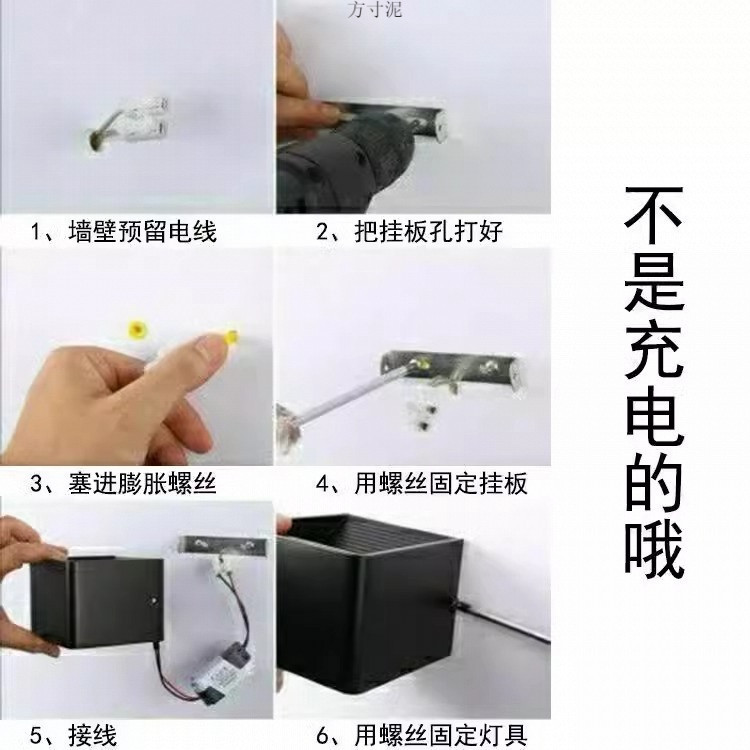 方寸泥

1、墙壁预留电线

2、把挂板孔打好

3、塞进膨胀螺丝

4、用螺丝固定挂板

5、接线

6、用螺丝固定灯具

不是充电的哦