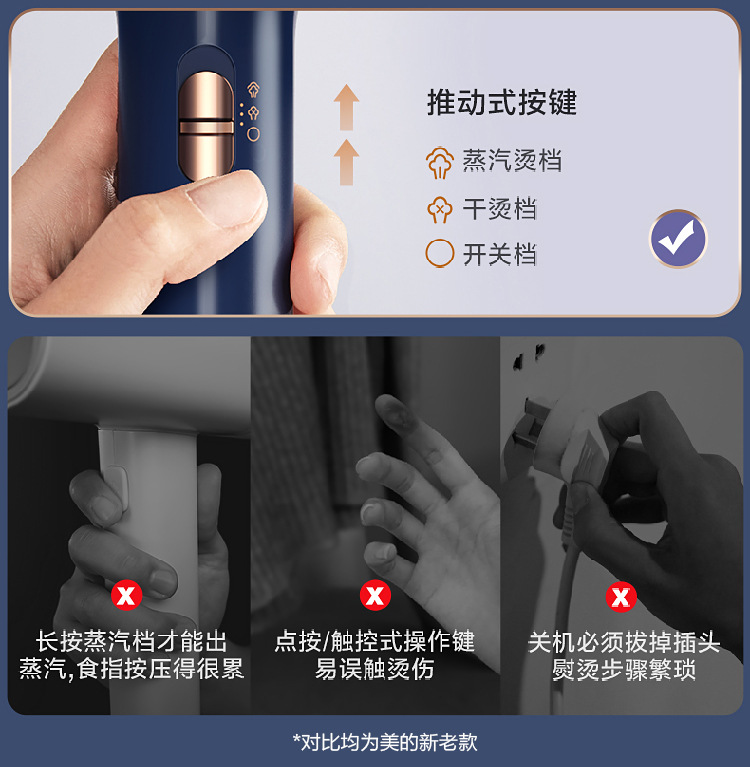 推动式按键

蒸汽烫档

干烫档

开关档

长按蒸汽档才能出蒸汽,食指按压得很累

点按/触控式操作键易误触烫伤

关机必须拔掉插头熨烫步骤繁琐

*对比均为美的新老款