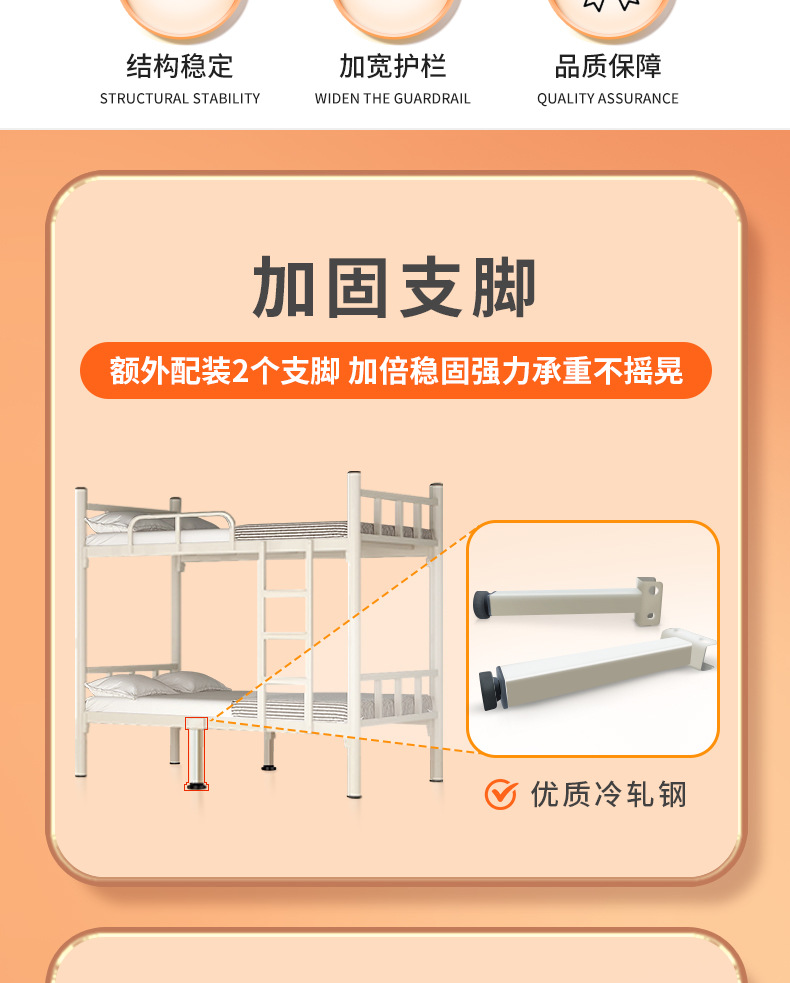 结构稳定
STRUCTURAL STABILITY

加宽护栏
WIDEN THE GUARDRAIL

品质保障
QUALITY ASSURANCE

加固支脚

额外配装2个支脚 加倍稳固强力承重不摇晃

优质冷轧钢