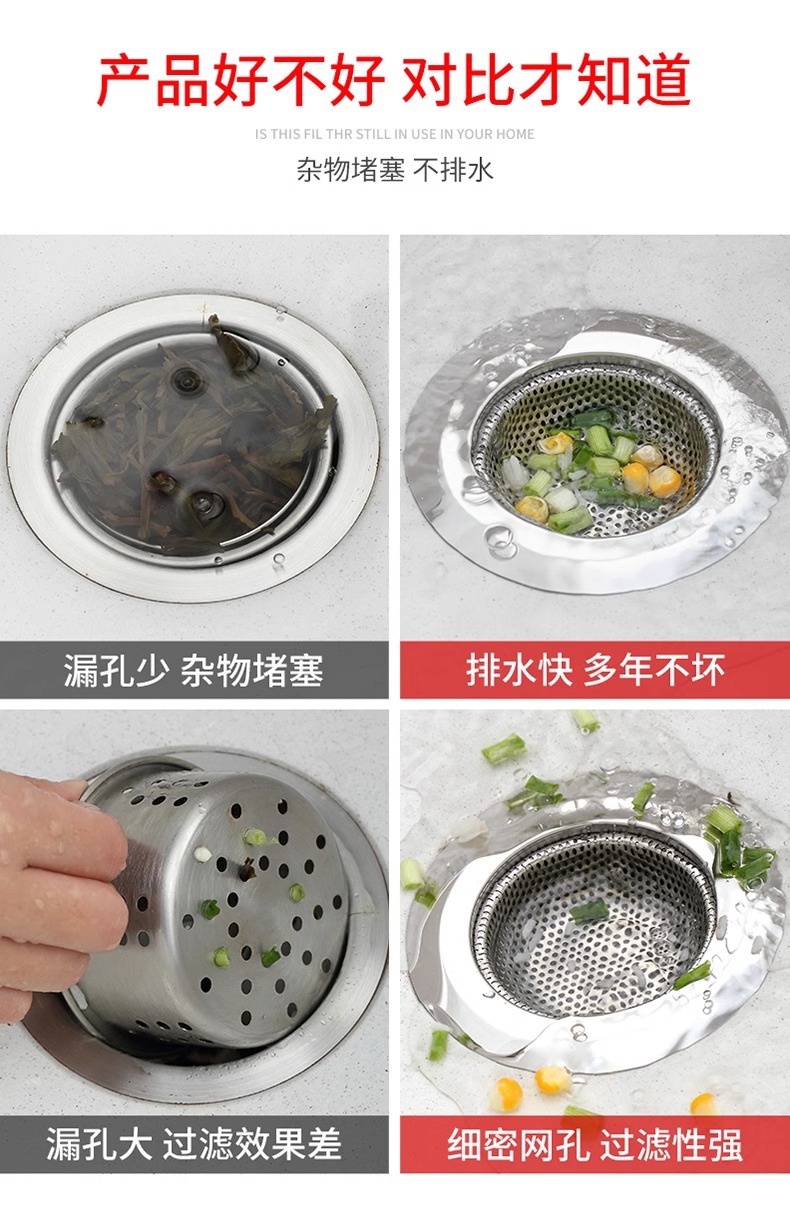 产品好不好 对比才知道

IS THIS FIL THR STILL IN USE IN YOUR HOME

杂物堵塞 不排水

漏孔少 杂物堵塞

排水快 多年不坏

漏孔大 过滤效果差

细密网孔 过滤性强