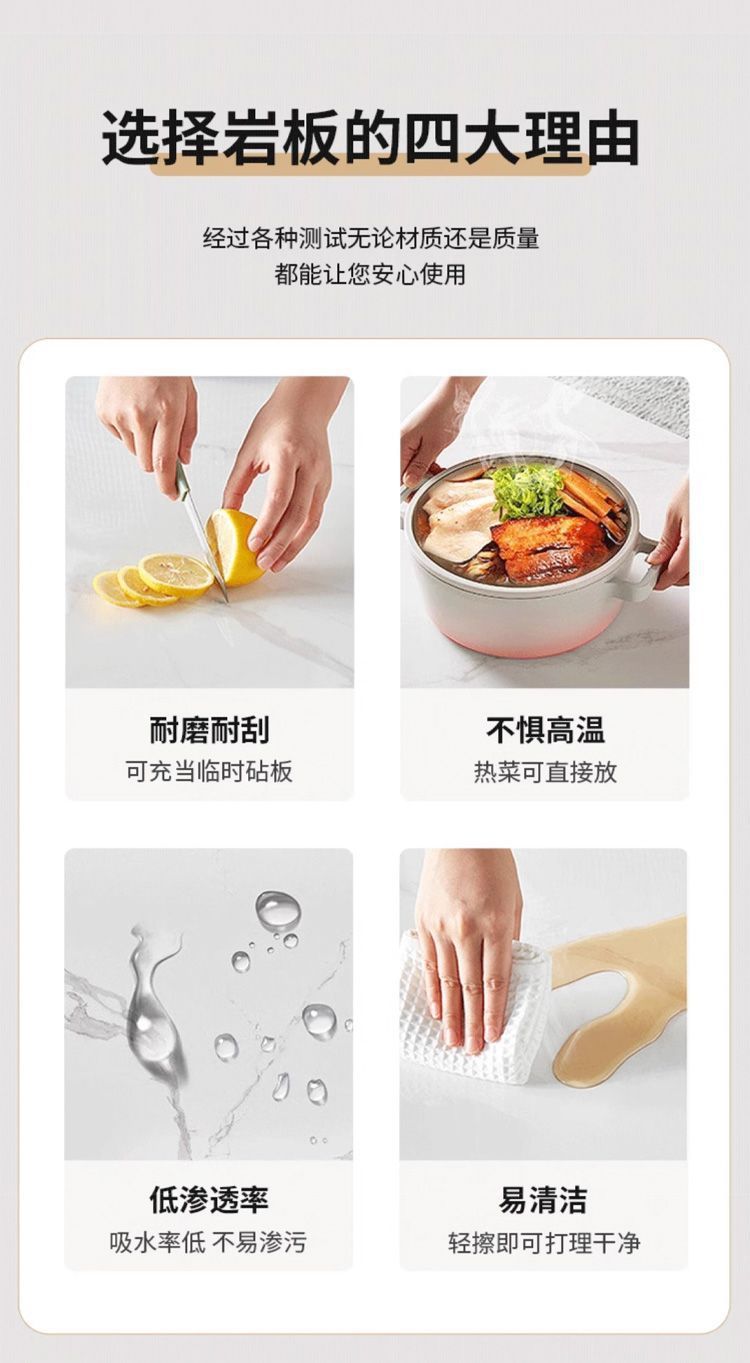 选择岩板的四大理由

经过各种测试无论材质还是质量
都能让您安心使用

耐磨耐刮
可充当临时砧板

不惧高温
热菜可直接放

低渗透率
吸水率低 不易渗污

易清洁
轻擦即可打理干净