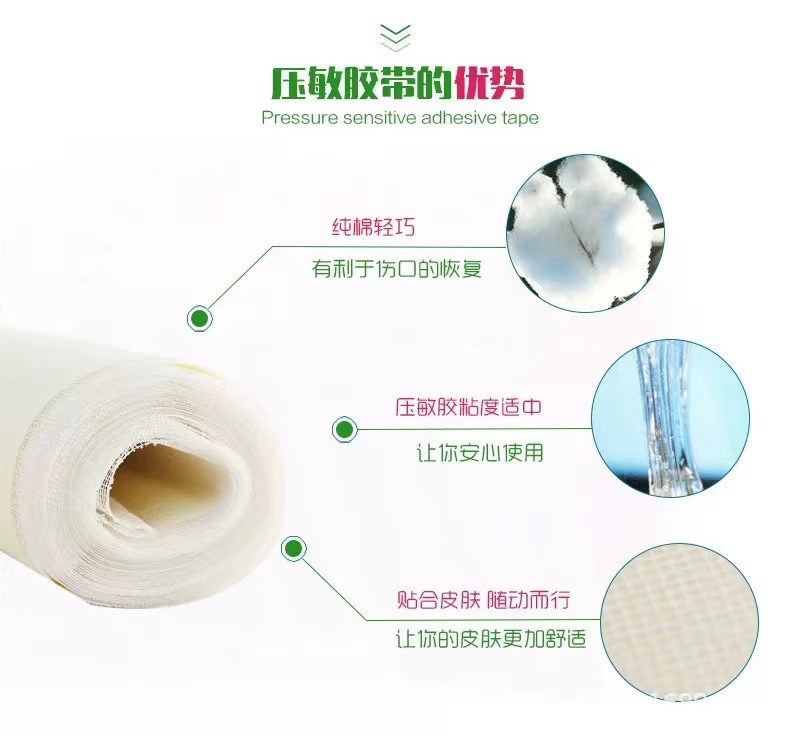 压敏胶带的优势
Pressure sensitive adhesive tape

纯棉轻巧
有利于伤口的恢复

压敏胶粘度适中
让你安心使用

贴合皮肤 随动而行
让你的皮肤更加舒适