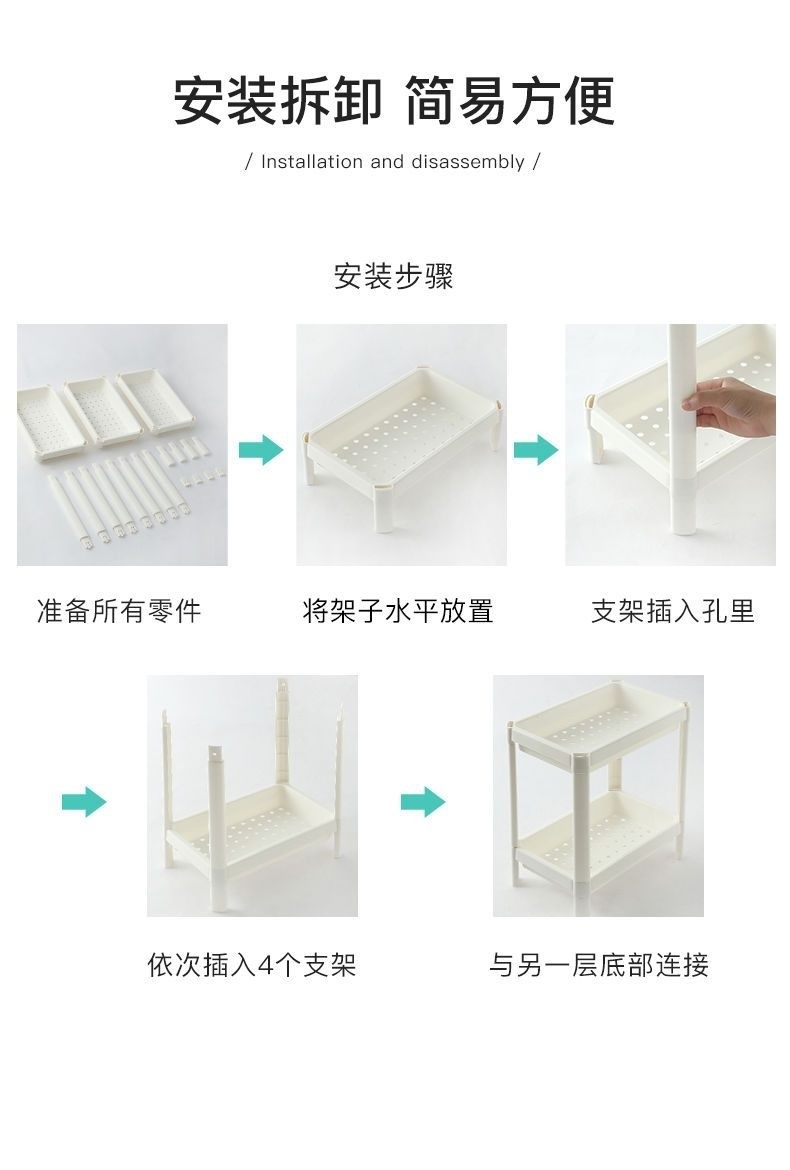 安装拆卸 简易方便

/ Installation and disassembly /

安装步骤

准备所有零件

将架子水平放置

支架插入孔里

依次插入4个支架

与另一层底部连接