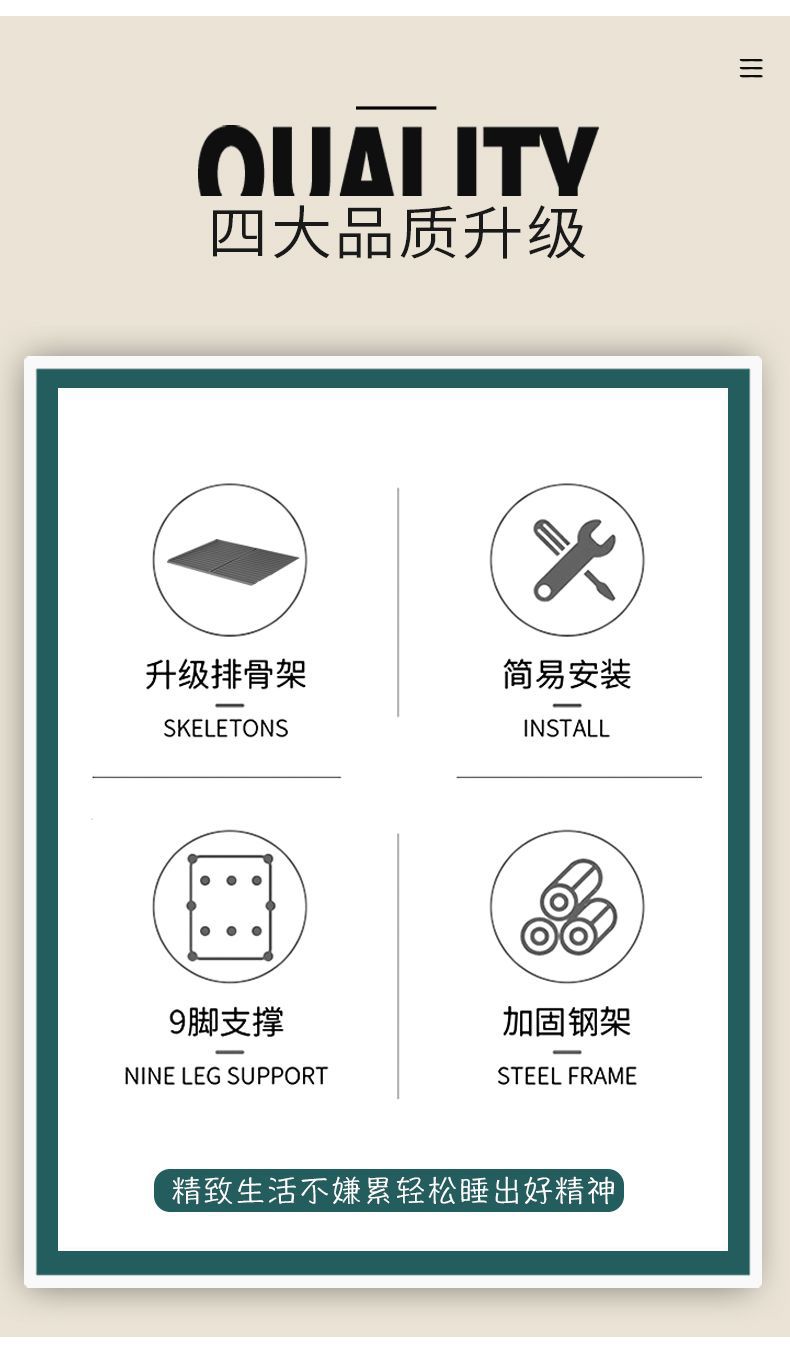 QUALITY
四大品质升级

升级排骨架
SKELETONS

简易安装
INSTALL

9脚支撑
NINE LEG SUPPORT

加固钢架
STEEL FRAME

精致生活不嫌累轻松睡出好精神