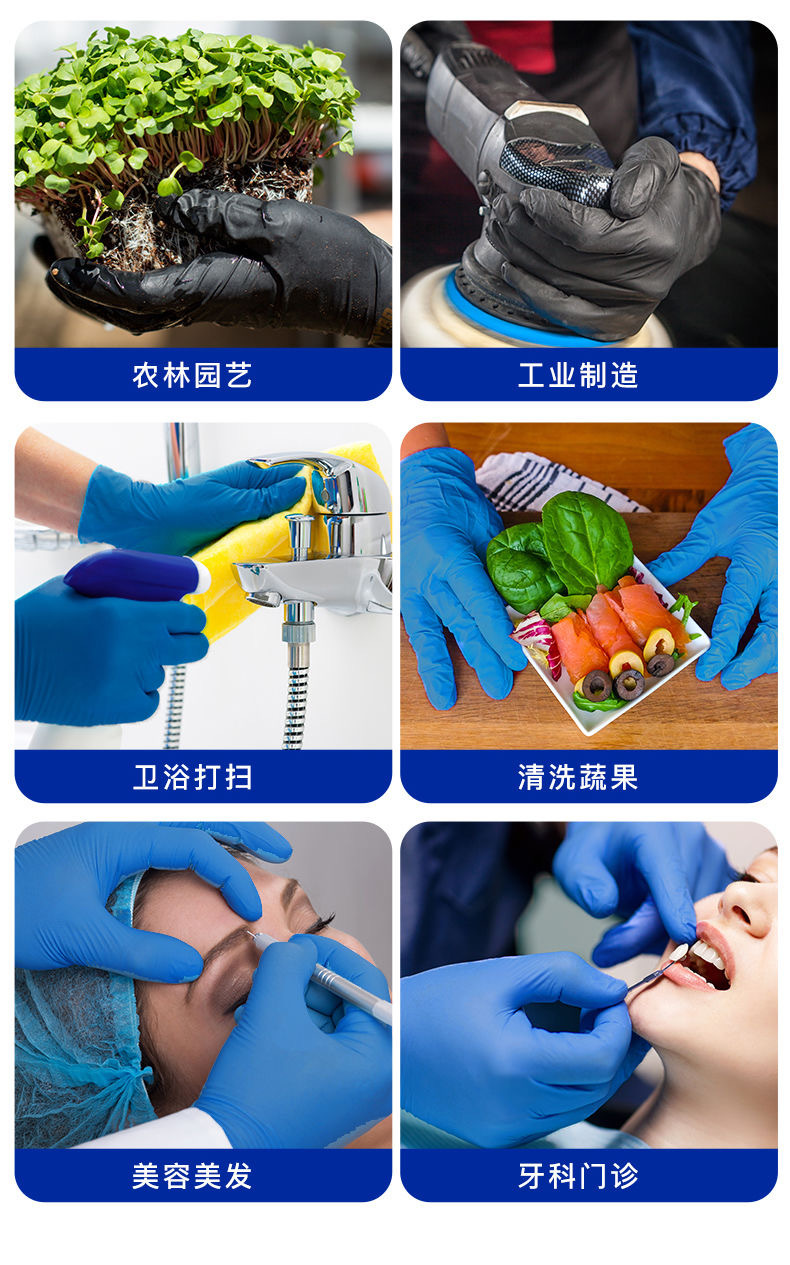 农林园艺

工业制造

卫浴打扫

清洗蔬果

美容美发

牙科门诊